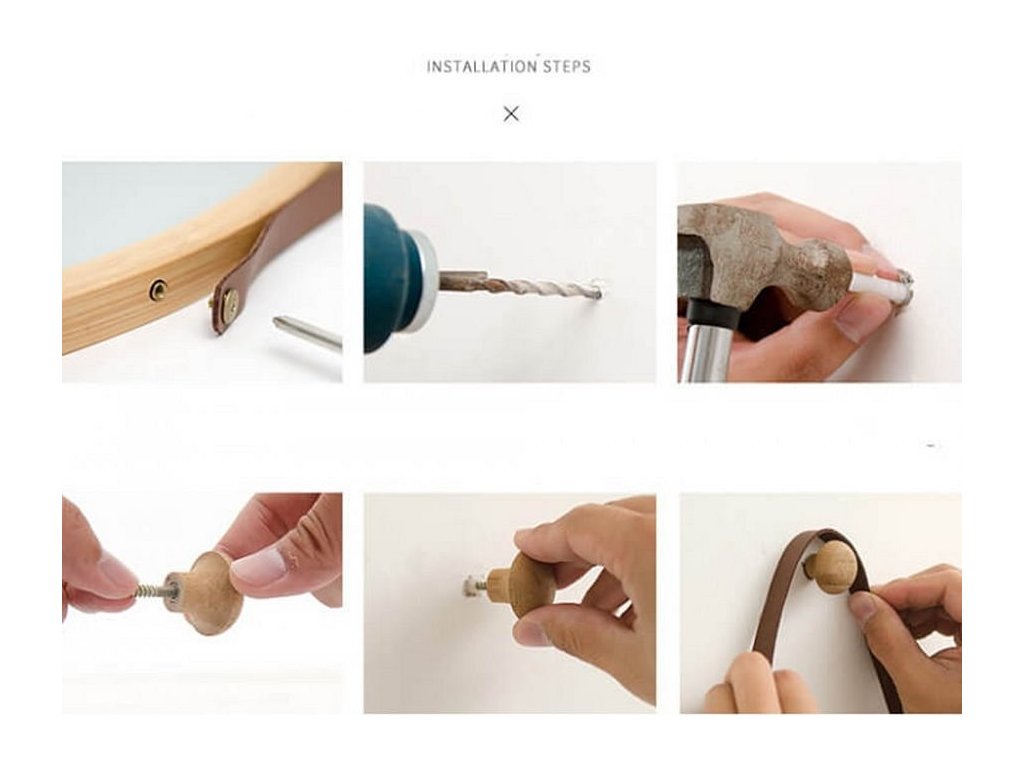 INSTALLATION STEPS

×