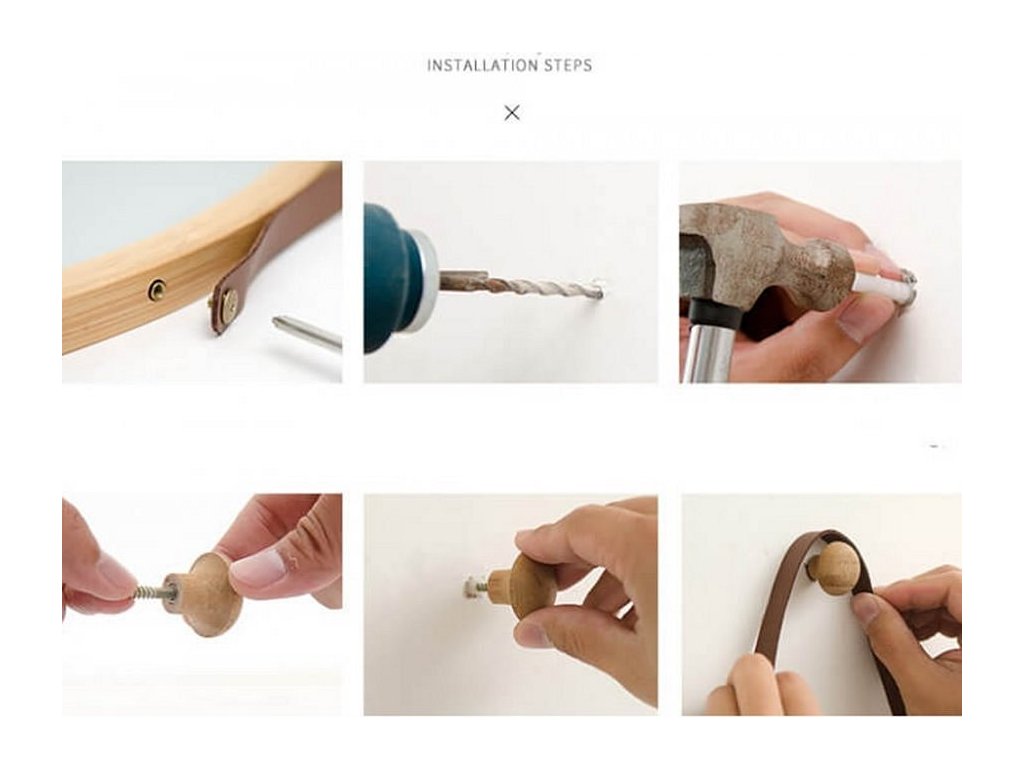 INSTALLATION STEPS

×