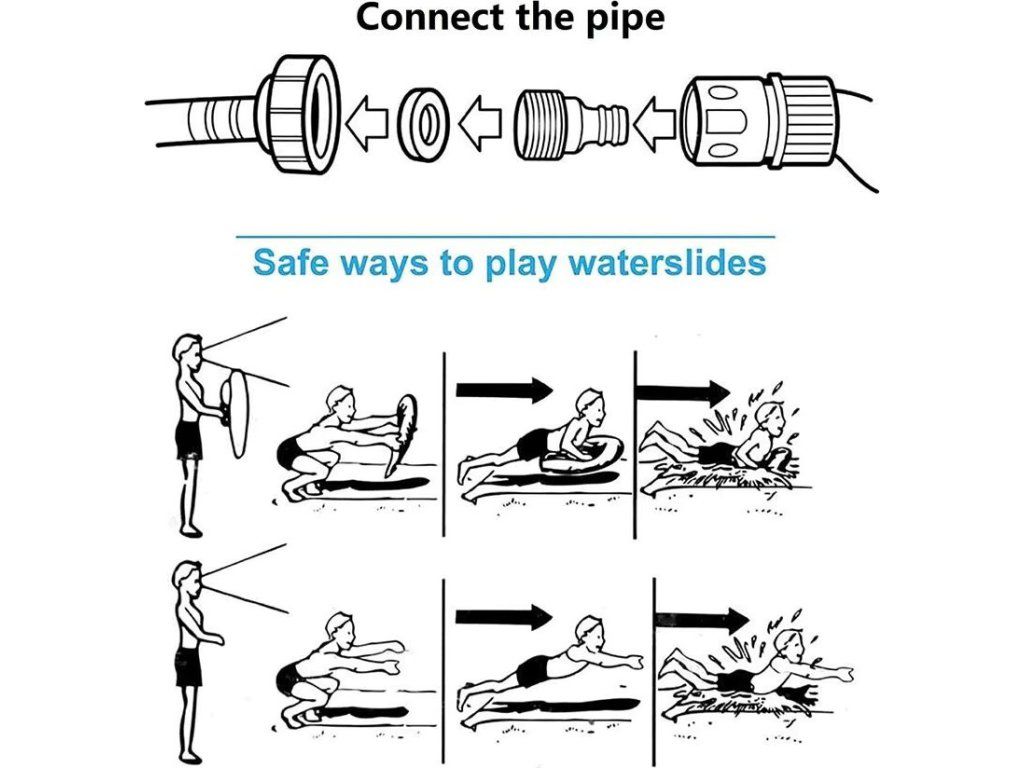 Connect the pipe

Safe ways to play waterslides