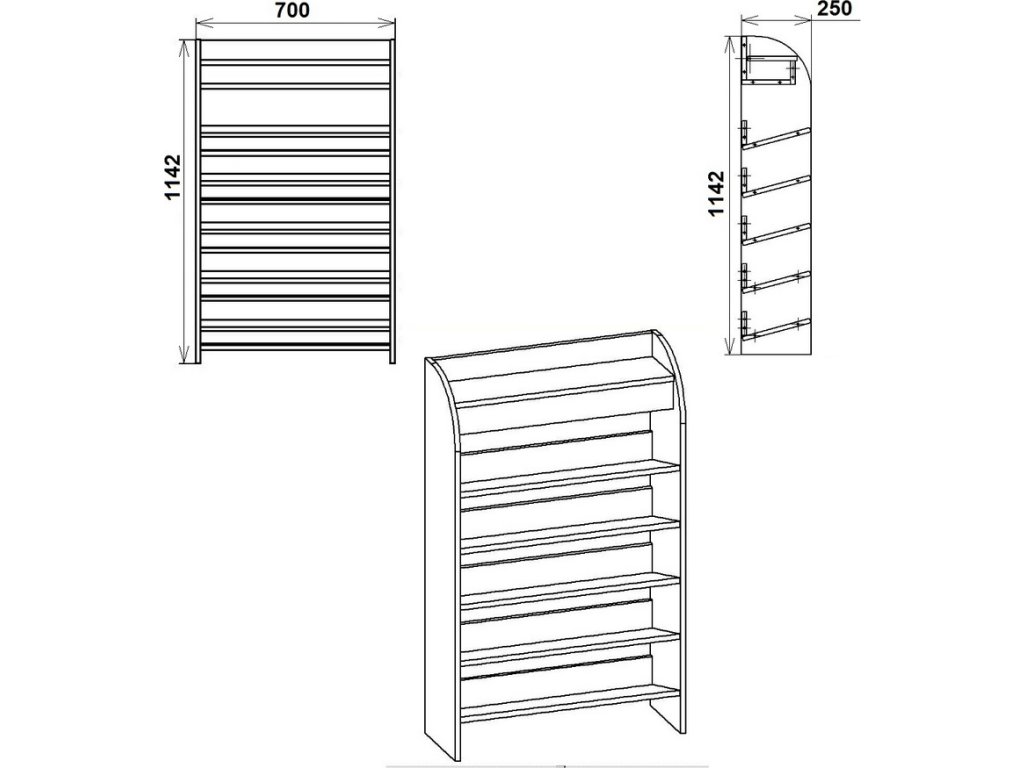 700

1142

250

1142