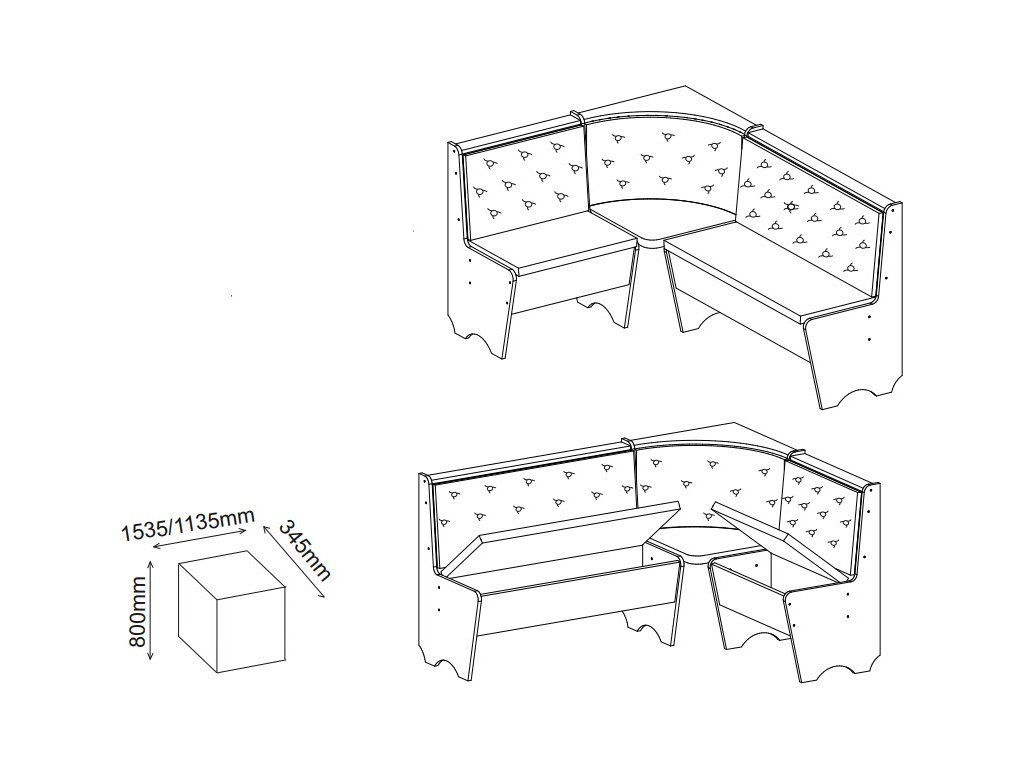 1535/1135mm
345mm
800mm