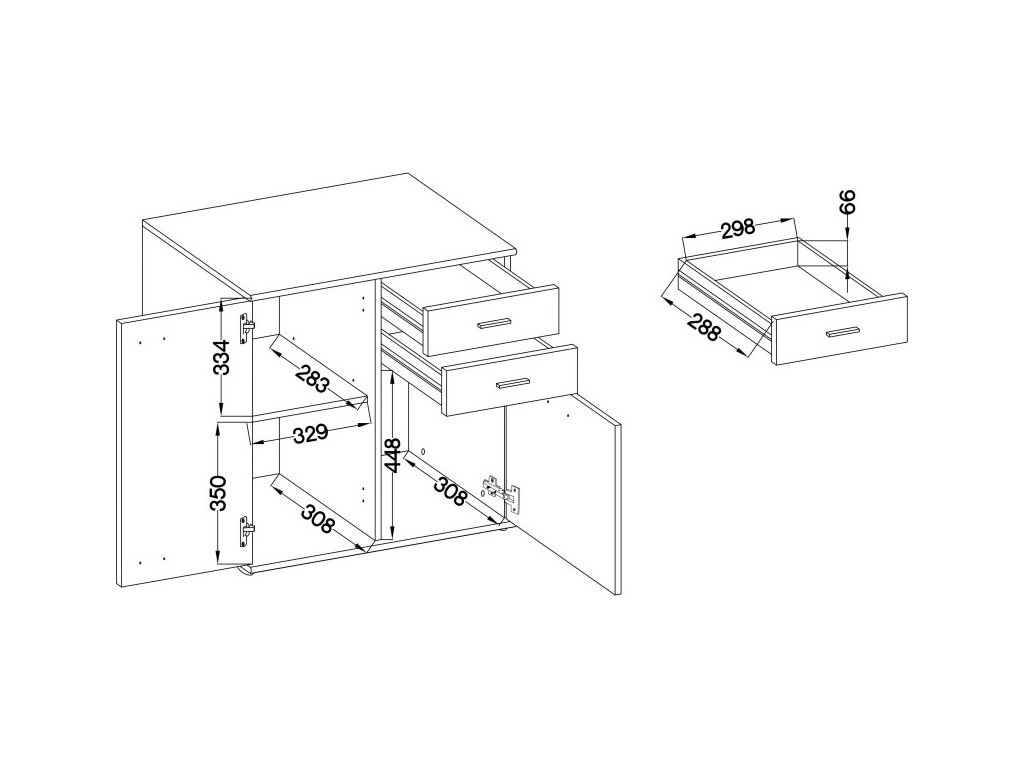 334
283
329
350
308
448
308
298
66
288