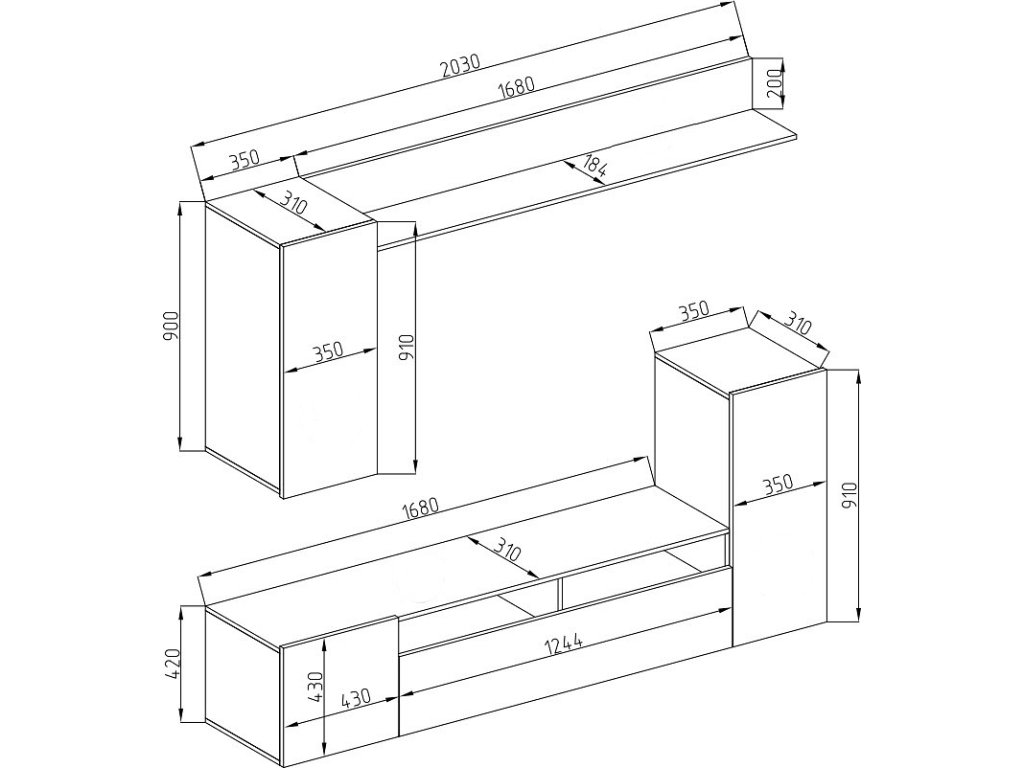 2030
1680
200
350
184
310
900
350
910
350
310
350
910
1680
310
1244
420
430
430