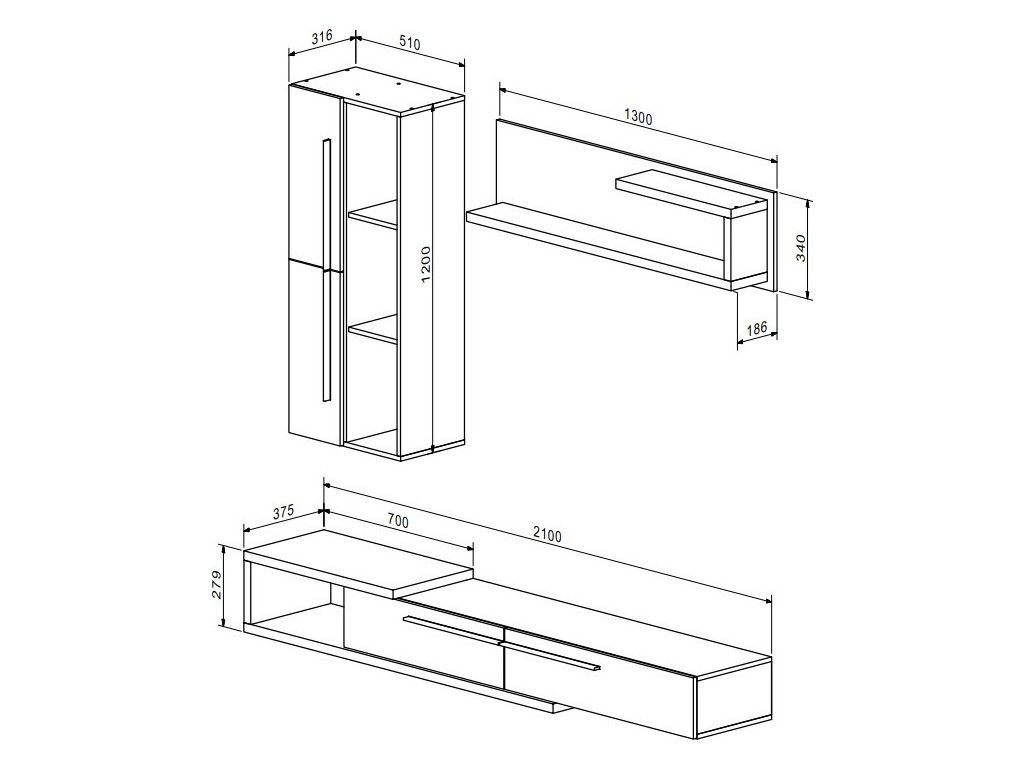 316
510
1200
1300
340
186
375
700
2100
279