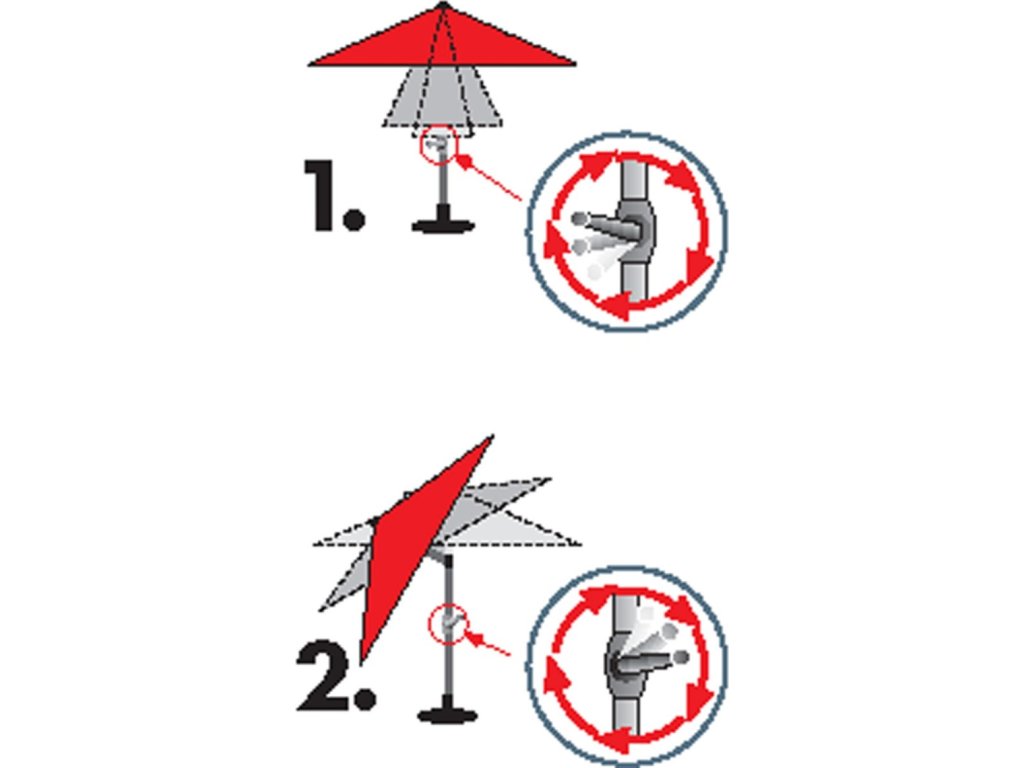 1.

2.