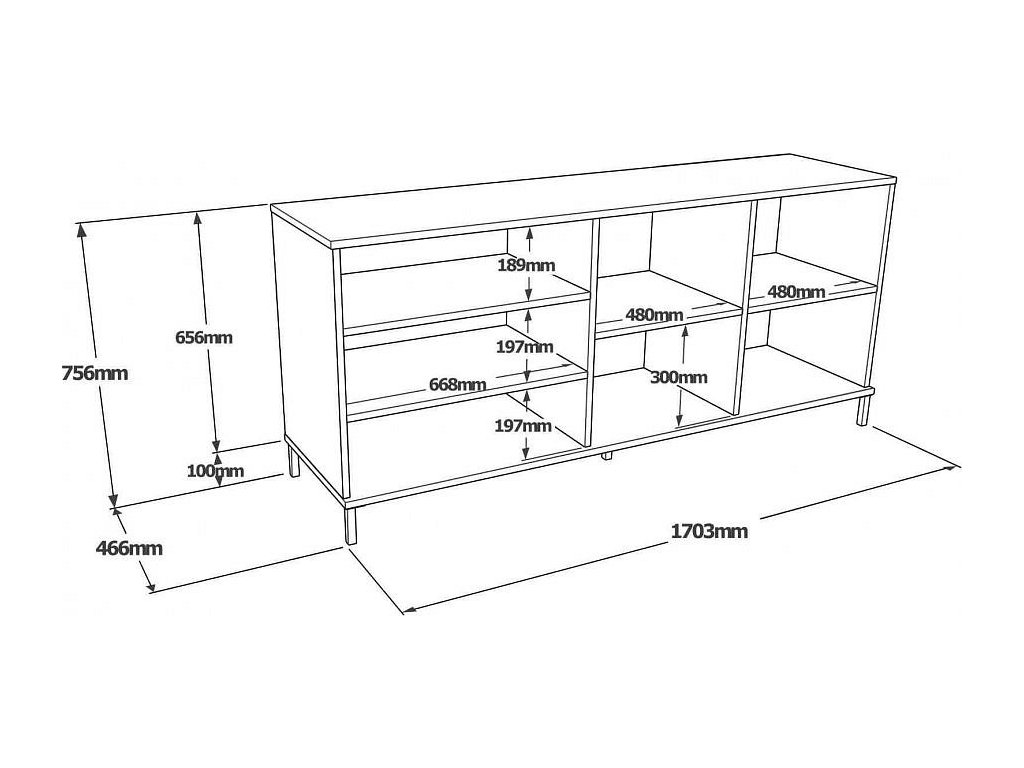 756mm
656mm
100mm
466mm
189mm
197mm
668mm
197mm
480mm
300mm
480mm
1703mm