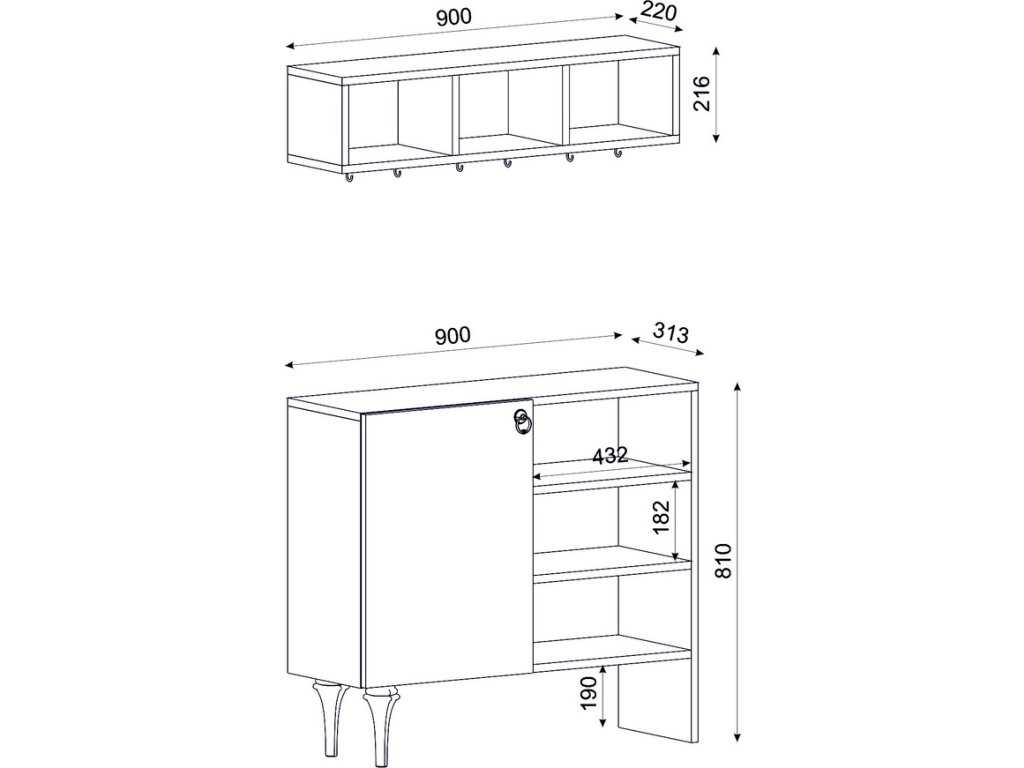 900
220
216

900
313
432
182
810
190