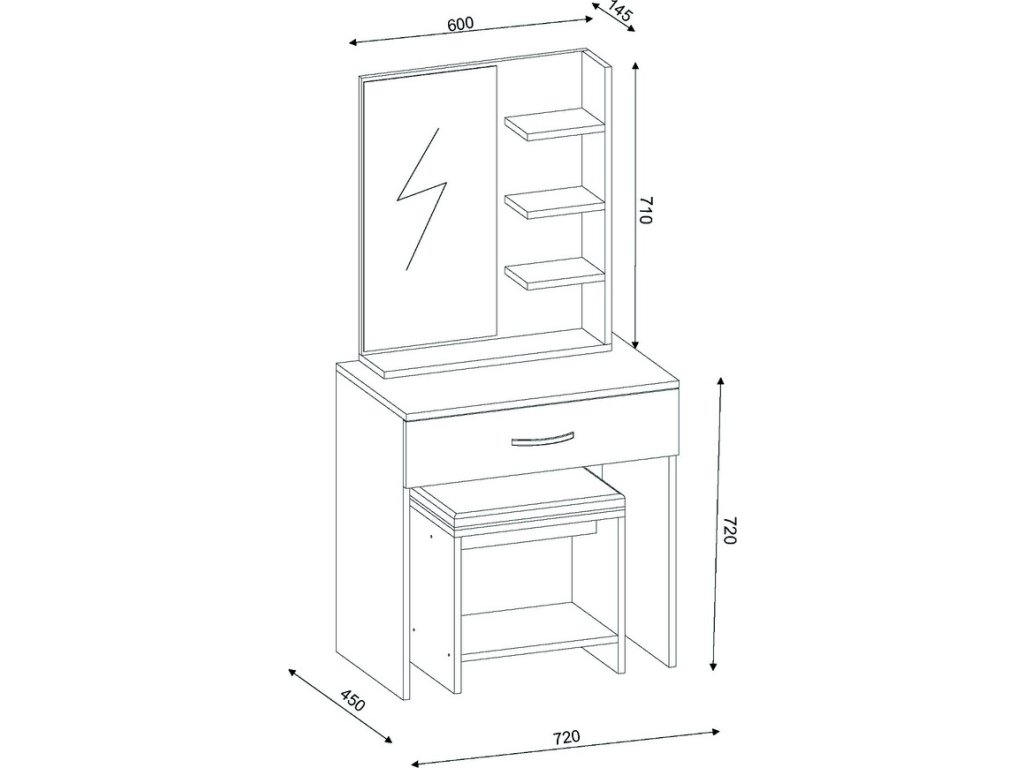 600
145
710
720
450
720