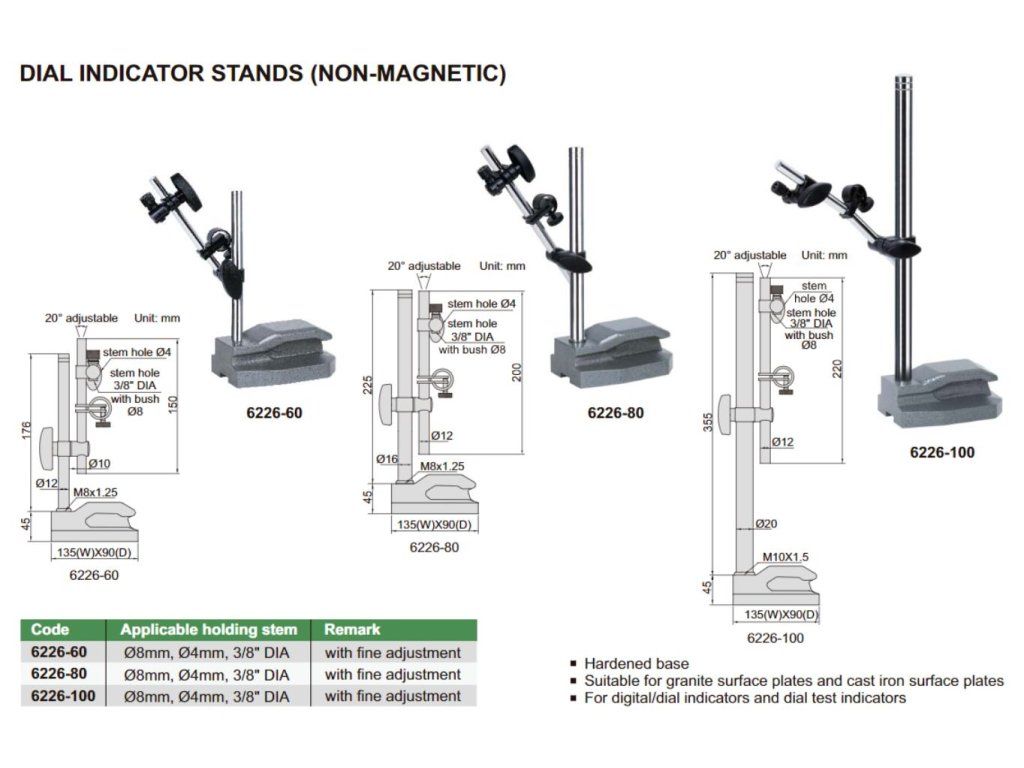 DIAL INDICATOR STANDS (NON-MAGNETIC)

20° adjustable Unit: mm
stem hole Ø4
stem hole 3/8" DIA with bush Ø8
176
150
Ø10
Ø12
M8x1.25
45
135(W)X90(D)
6226-60

6226-60

20° adjustable Unit: mm
stem hole Ø4
stem hole 3/8" DIA with bush Ø8
225
200
Ø12
Ø16
M8x1.25
45
135(W)X90(D)
6226-80

6226-80

20° adjustable Unit: mm
stem hole Ø4
stem hole 3/8" DIA with bush Ø8
355
220
Ø12
Ø20
M10X1.5
45
135(W)X90(D)
6226-100

6226-100

| Code | Applicable holding stem | Remark |
|---|---|---|
| 6226-60 | Ø8mm, Ø4mm, 3/8" DIA | with fine adjustment |
| 6226-80 | Ø8mm, Ø4mm, 3/8" DIA | with fine adjustment |
| 6226-100 | Ø8mm, Ø4mm, 3/8" DIA | with fine adjustment |

▪ Hardened base
▪ Suitable for granite surface plates and cast iron surface plates
▪ For digital/dial indicators and dial test indicators