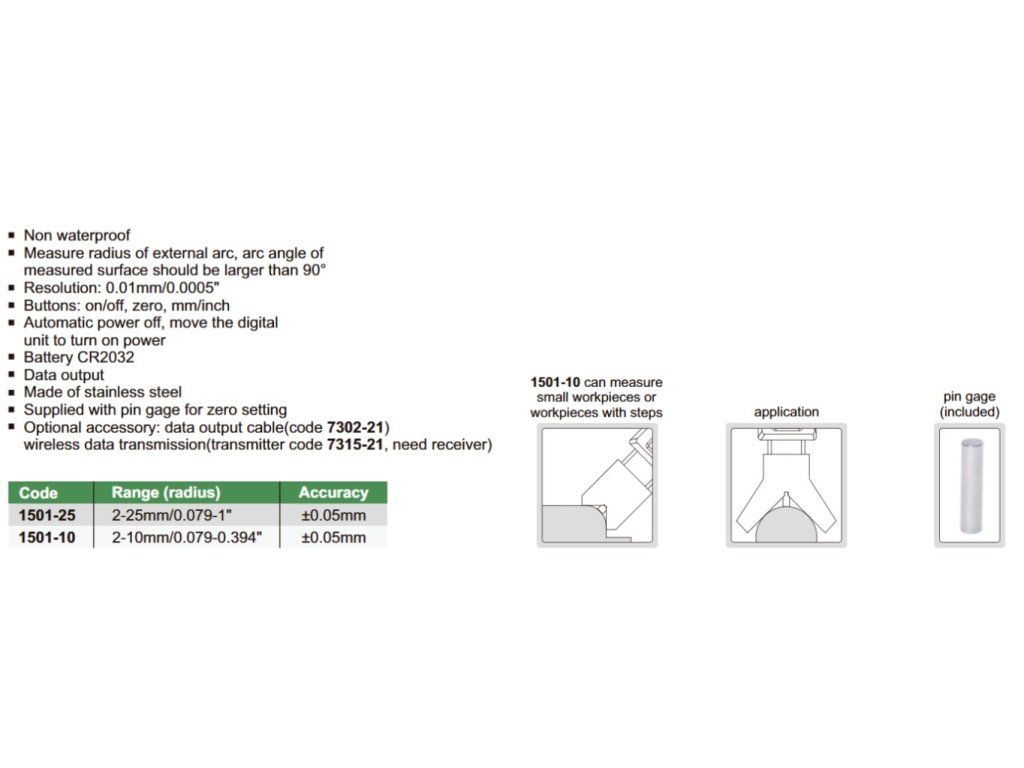 ▪ Non waterproof
▪ Measure radius of external arc, arc angle of measured surface should be larger than 90°
▪ Resolution: 0.01mm/0.0005"
▪ Buttons: on/off, zero, mm/inch
▪ Automatic power off, move the digital unit to turn on power
▪ Battery CR2032
▪ Data output
▪ Made of stainless steel
▪ Supplied with pin gage for zero setting
▪ Optional accessory: data output cable(code 7302-21) wireless data transmission(transmitter code 7315-21, need receiver)

| Code | Range (radius) | Accuracy |
|---|---|---|
| 1501-25 | 2-25mm/0.079-1" | ±0.05mm |
| 1501-10 | 2-10mm/0.079-0.394" | ±0.05mm |

1501-10 can measure small workpieces or workpieces with steps

application

pin gage (included)