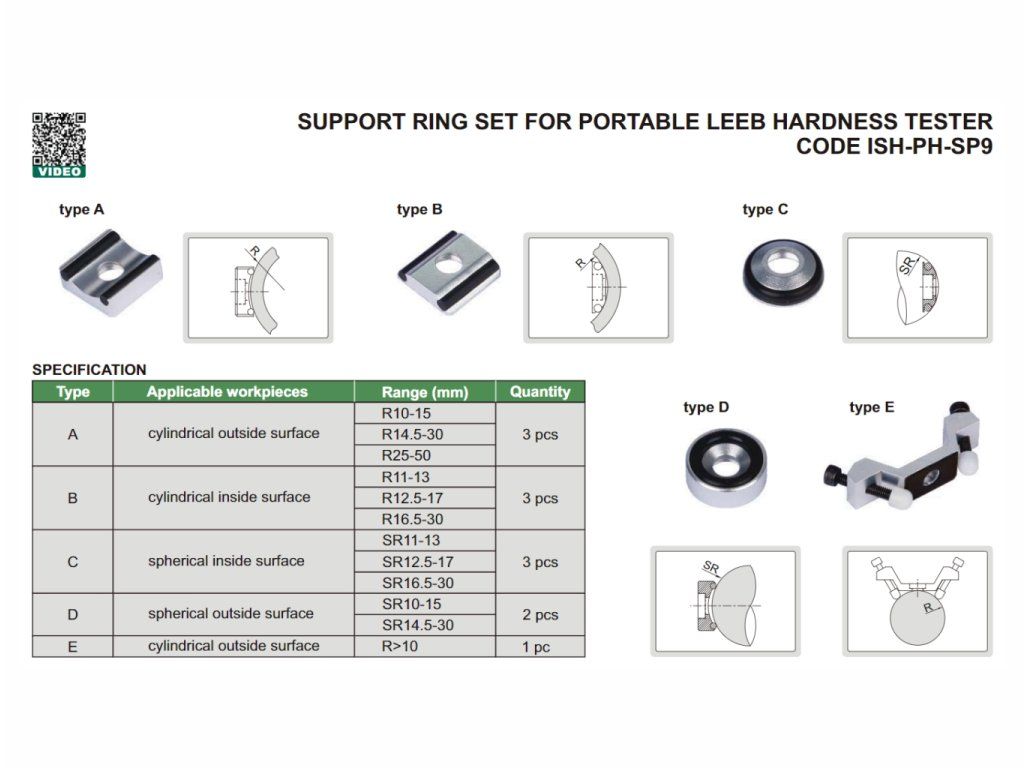 VIDEO

SUPPORT RING SET FOR PORTABLE LEEB HARDNESS TESTER
CODE ISH-PH-SP9

type A

R

type B

R

type C

SR

SPECIFICATION

| Type | Applicable workpieces | Range (mm) | Quantity |
|---|---|---|---|
| A | cylindrical outside surface | R10-15 | 3 pcs |
| | | R14.5-30 | |
| | | R25-50 | |
| B | cylindrical inside surface | R11-13 | 3 pcs |
| | | R12.5-17 | |
| | | R16.5-30 | |
| C | spherical inside surface | SR11-13 | 3 pcs |
| | | SR12.5-17 | |
| | | SR16.5-30 | |
| D | spherical outside surface | SR10-15 | 2 pcs |
| | | SR14.5-30 | |
| E | cylindrical outside surface | R>10 | 1 pc |

type D

type E

SR

R