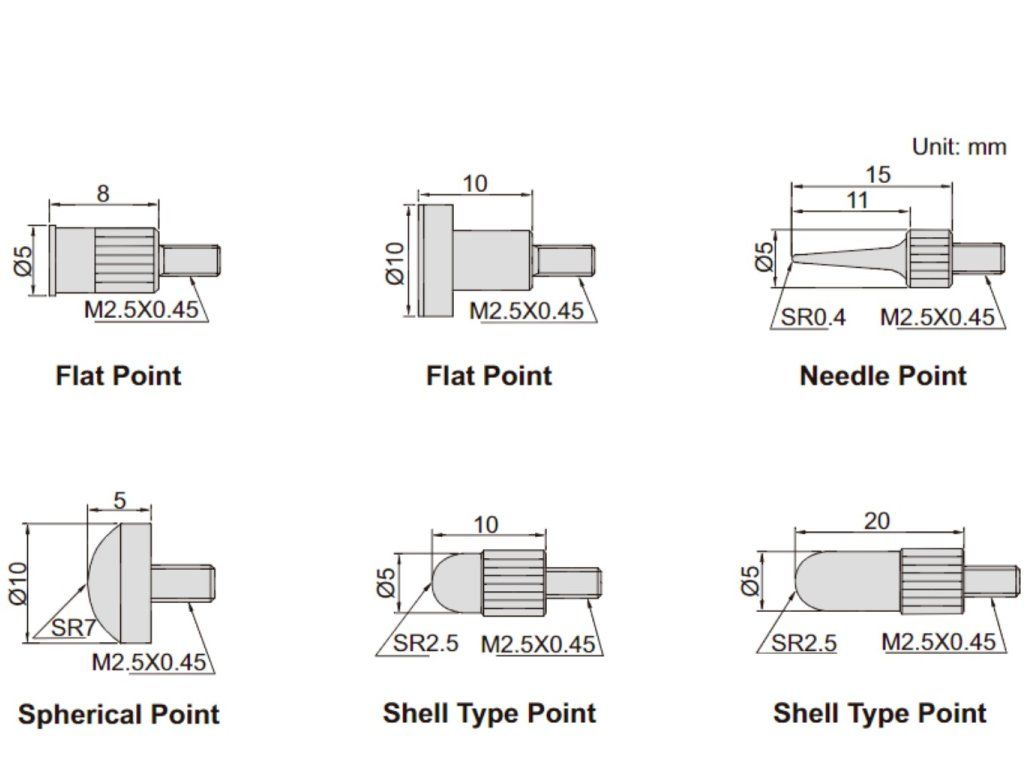 Unit: mm

8
Ø5
M2.5X0.45
Flat Point

10
Ø10
M2.5X0.45
Flat Point

15
11
Ø5
SR0.4
M2.5X0.45
Needle Point

5
Ø10
SR7
M2.5X0.45
Spherical Point

10
Ø5
SR2.5
M2.5X0.45
Shell Type Point

20
Ø5
SR2.5
M2.5X0.45
Shell Type Point