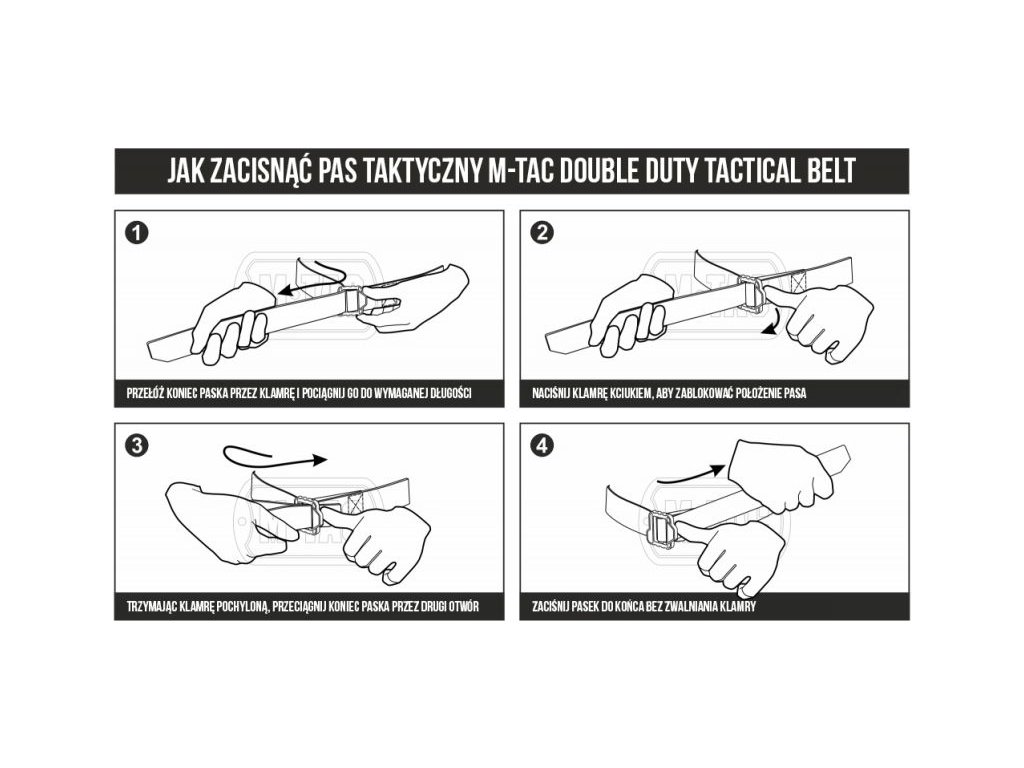 JAK ZACISNĄĆ PAS TAKTYCZNY M-TAC DOUBLE DUTY TACTICAL BELT

1

PRZEŁÓŻ KONIEC PASKA PRZEZ KLAMRĘ I POCIĄGNIJ GO DO WYMAGANEJ DŁUGOŚCI

2

NACIŚNIJ KLAMRĘ KCIUKIEM, ABY ZABLOKOWAĆ POŁOŻENIE PASA

3

TRZYMAJĄC KLAMRĘ POCHYLONĄ, PRZECIĄGNIJ KONIEC PASKA PRZEZ DRUGI OTWÓR

4

ZACIŚNIJ PASEK DO KOŃCA BEZ ZWALNIANIA KLAMRY