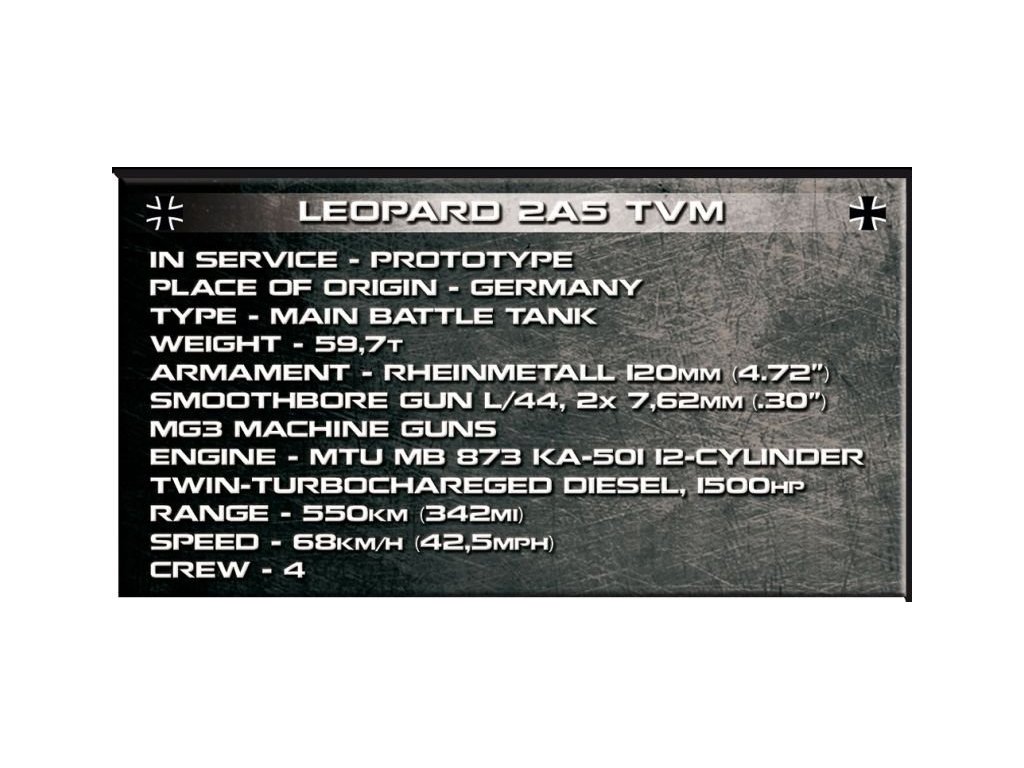 LEOPARD 2A5 TVM

IN SERVICE - PROTOTYPE
PLACE OF ORIGIN - GERMANY
TYPE - MAIN BATTLE TANK
WEIGHT - 59,7T
ARMAMENT - RHEINMETALL 120MM (4.72")
SMOOTHBORE GUN L/44, 2X 7,62MM (.30")
MG3 MACHINE GUNS
ENGINE - MTU MB 873 KA-501 12-CYLINDER
TWIN-TURBOCHAREGED DIESEL, 1500HP
RANGE - 550KM (342MI)
SPEED - 68KM/H (42,5MPH)
CREW - 4