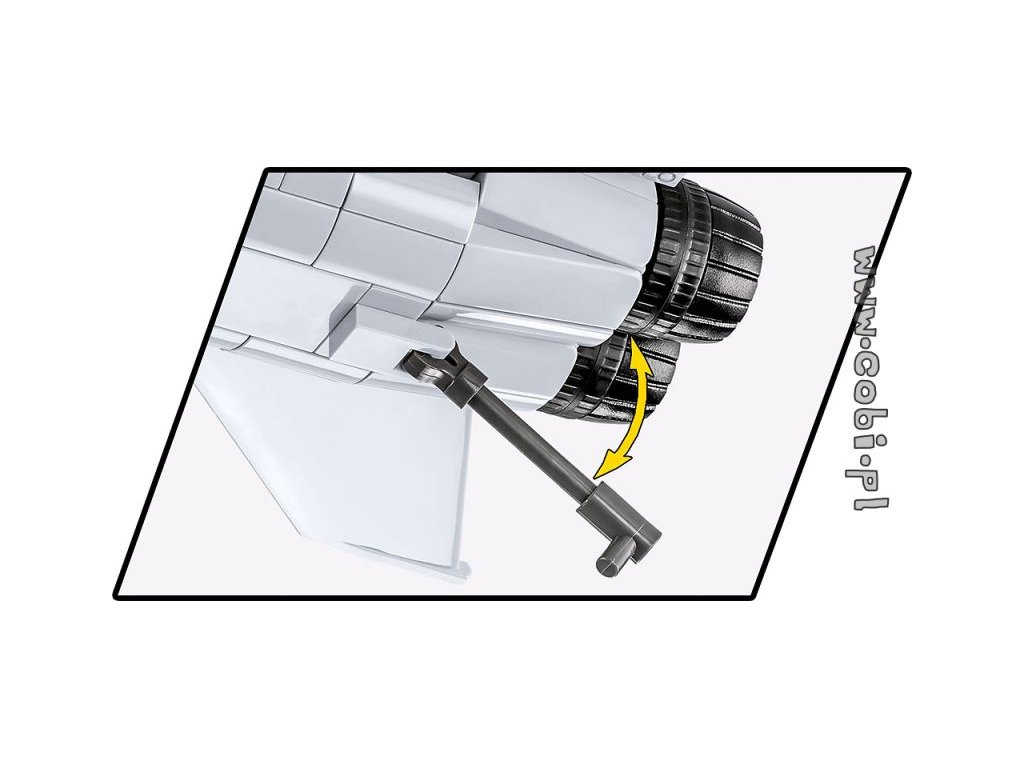 www.cobi.pl