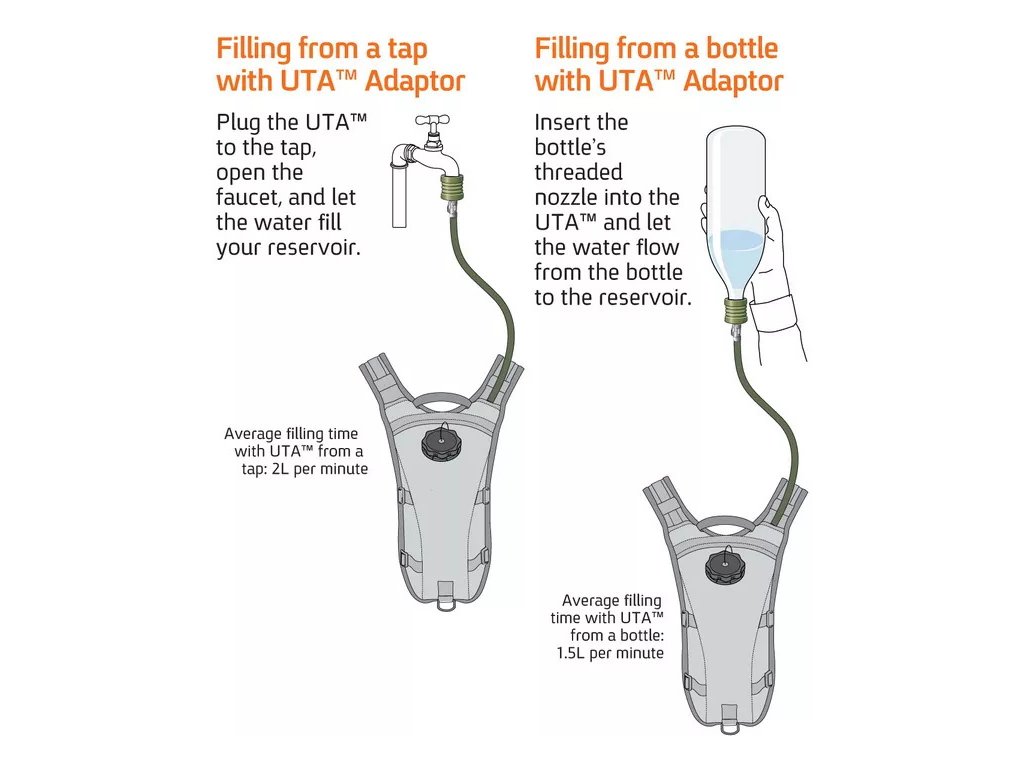 Filling from a tap with UTA™ Adaptor

Plug the UTA™ to the tap, open the faucet, and let the water fill your reservoir.

Average filling time with UTA™ from a tap: 2L per minute

Filling from a bottle with UTA™ Adaptor

Insert the bottle's threaded nozzle into the UTA™ and let the water flow from the bottle to the reservoir.

Average filling time with UTA™ from a bottle: 1.5L per minute