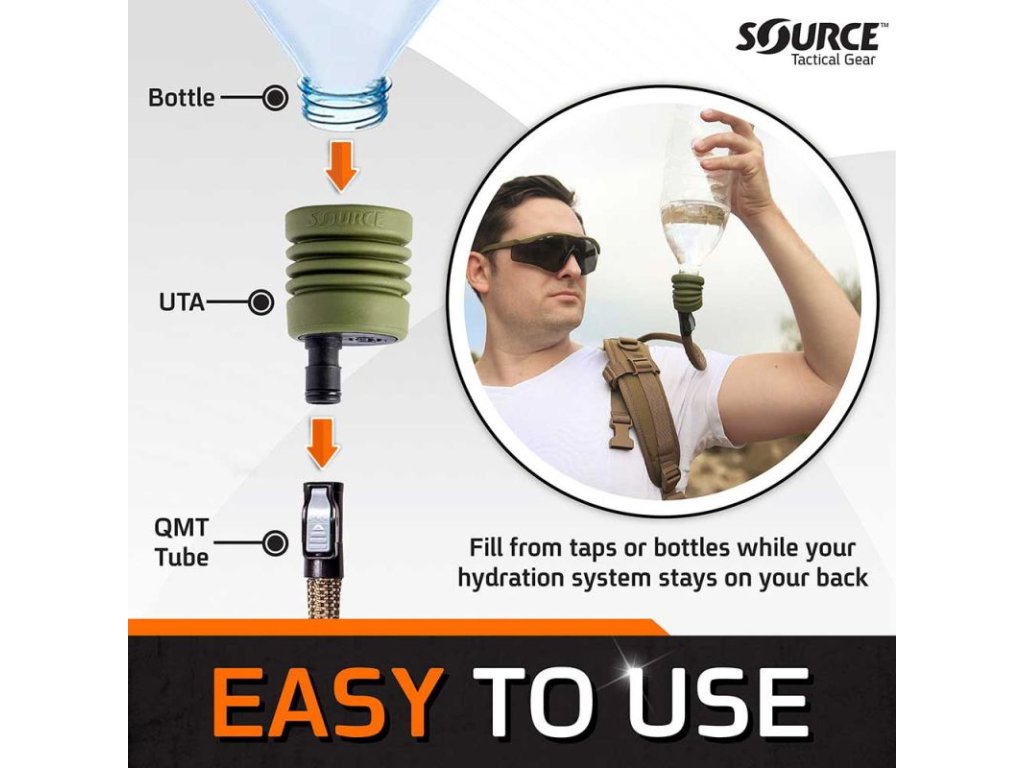 SOURCE™
Tactical Gear

Bottle

SOURCE

UTA

QMT Tube

Fill from taps or bottles while your hydration system stays on your back

EASY TO USE