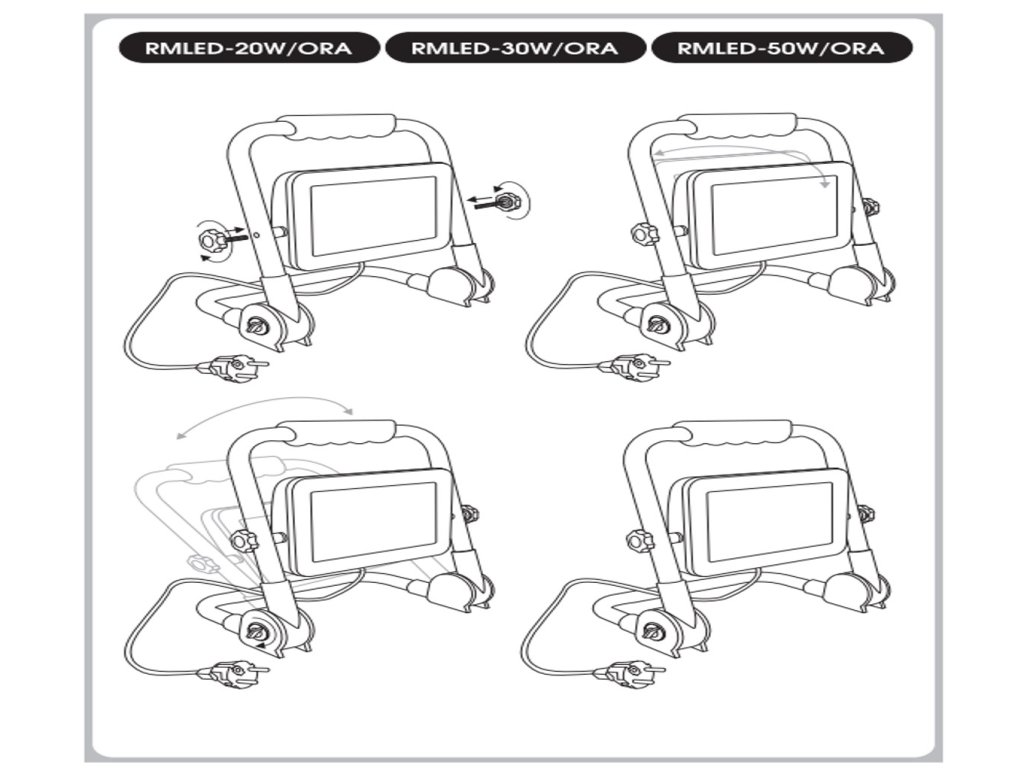 RMLED-20W/ORA RMLED-30W/ORA RMLED-50W/ORA