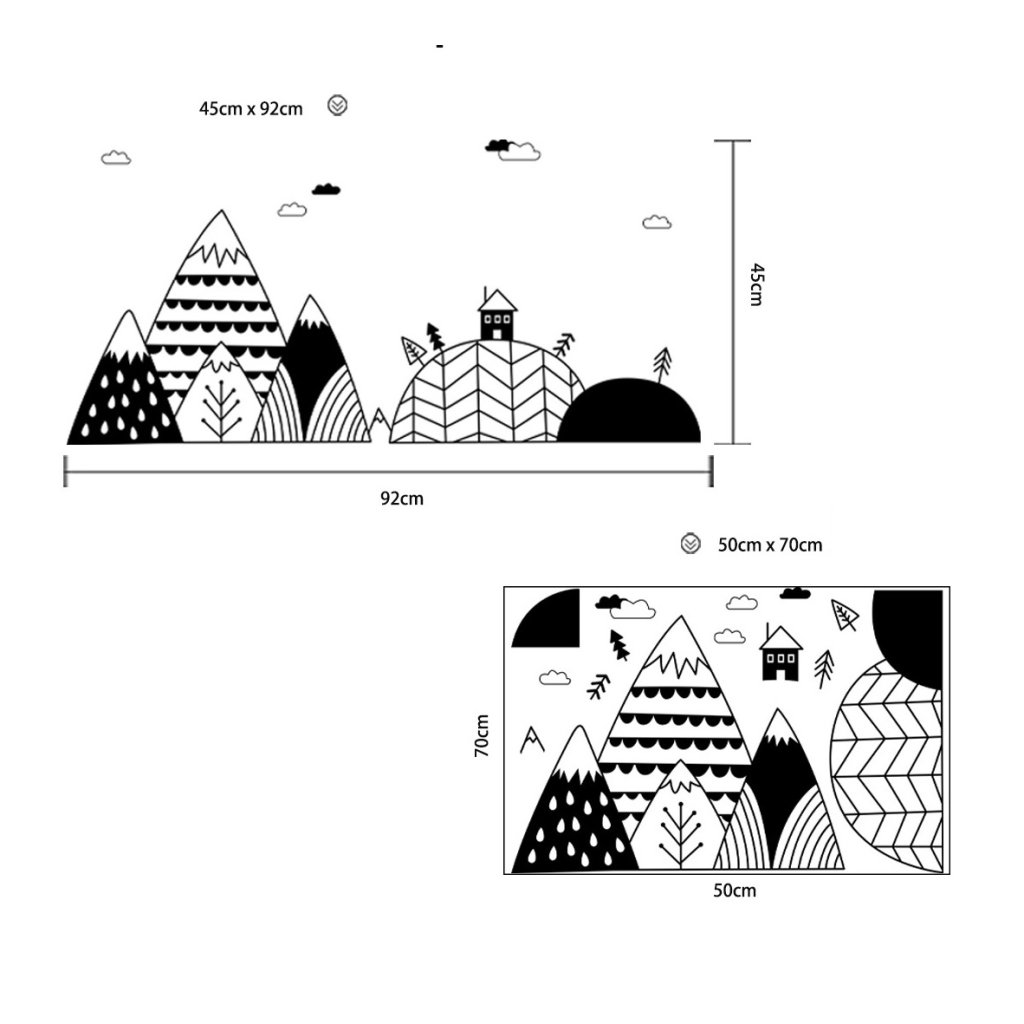 -

45cm x 92cm

45cm

92cm

50cm x 70cm

70cm

50cm