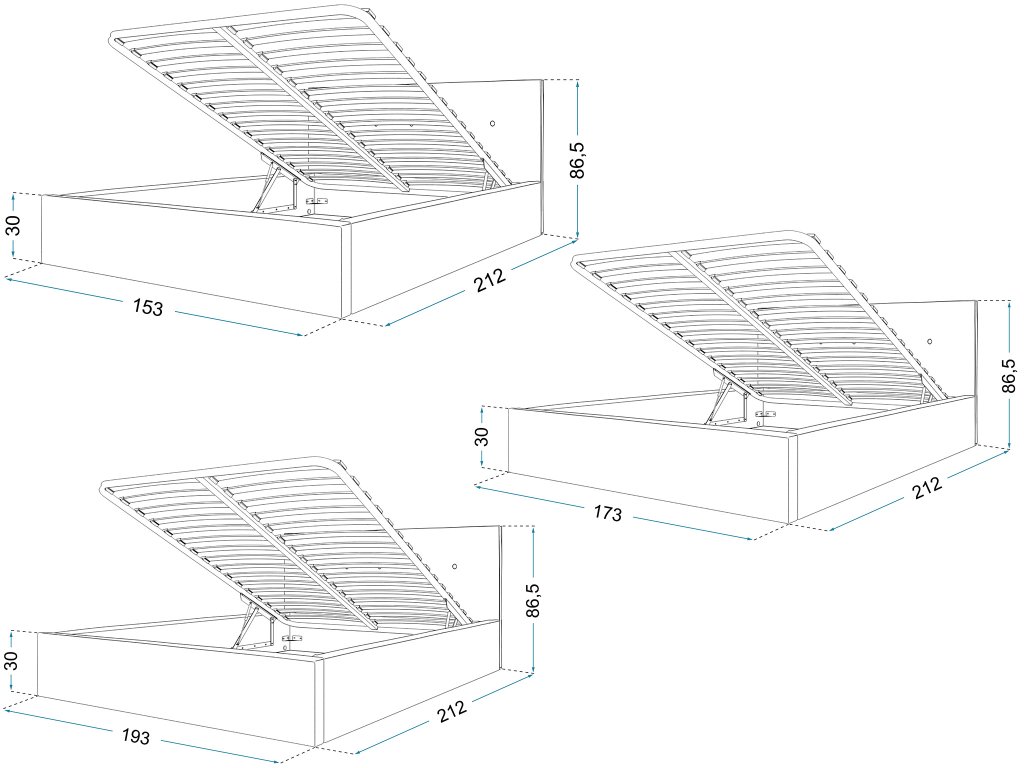 86,5
30
153
212
86,5
30
173
212
86,5
30
193
212