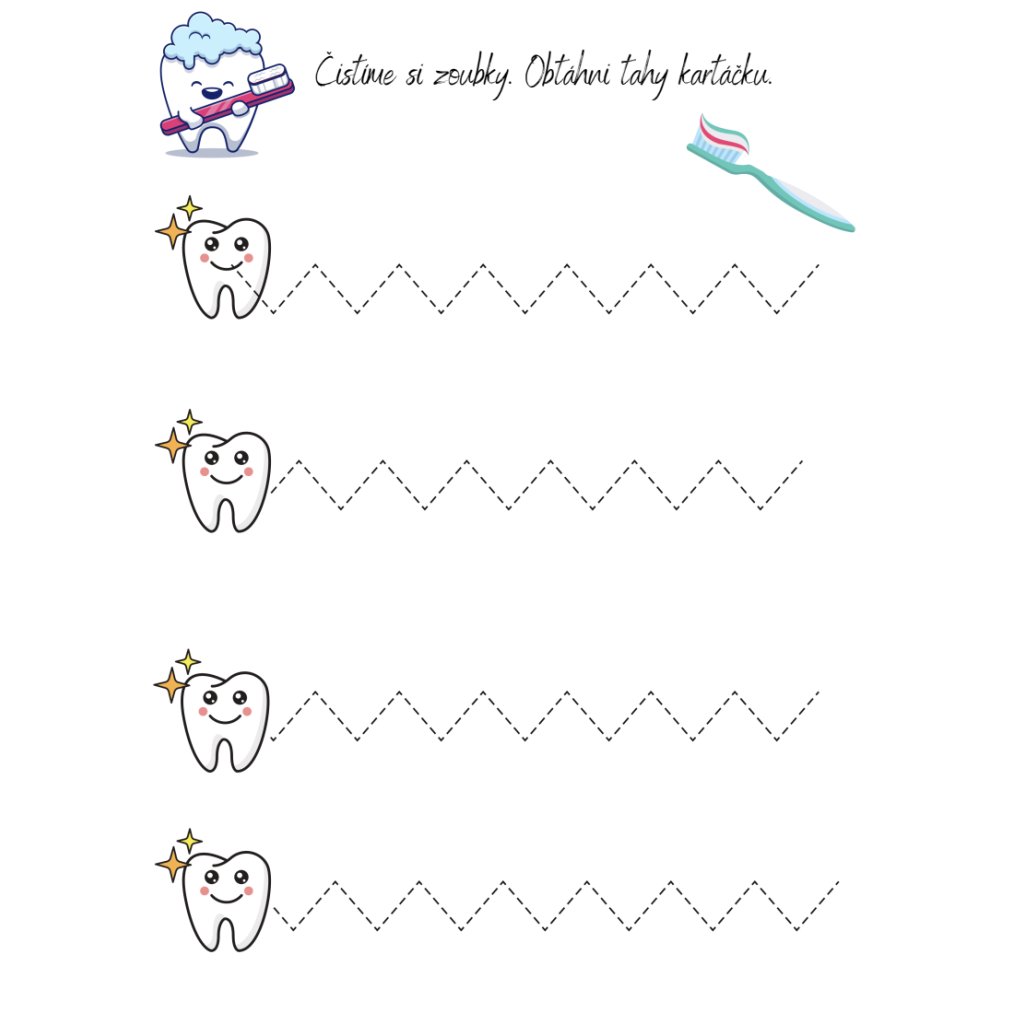 Čistíme si zoubky. Obtáhni tahy kartáčku.