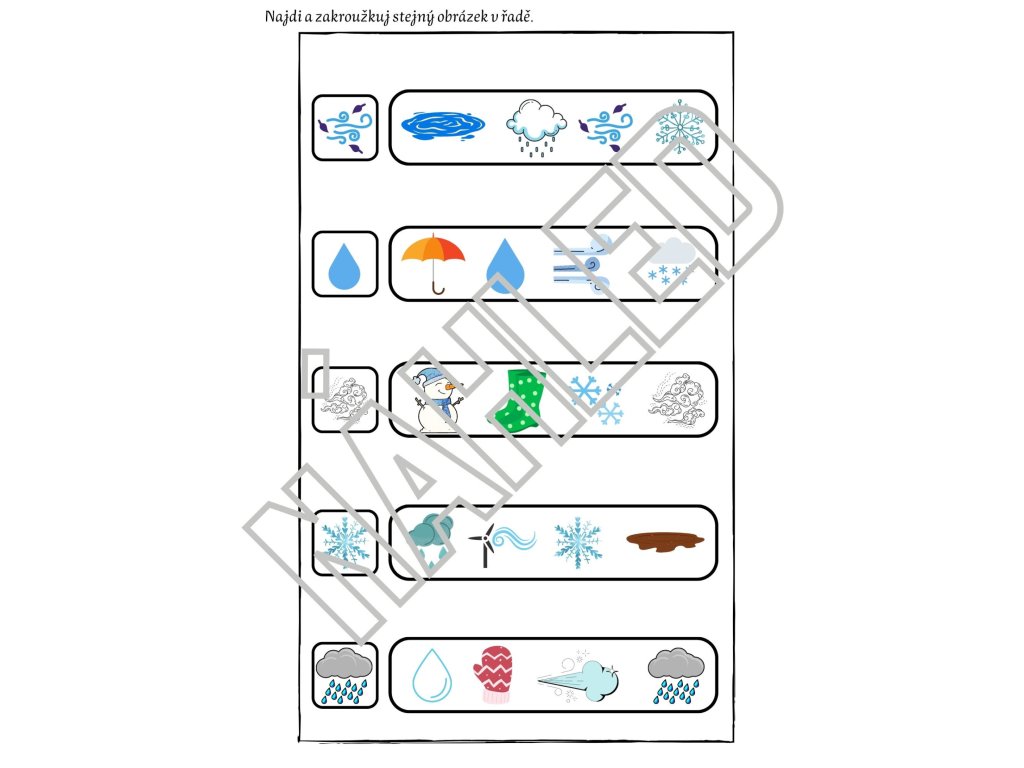 Najdi a zakroužkuj stejný obrázek v řadě.

NÁHLED