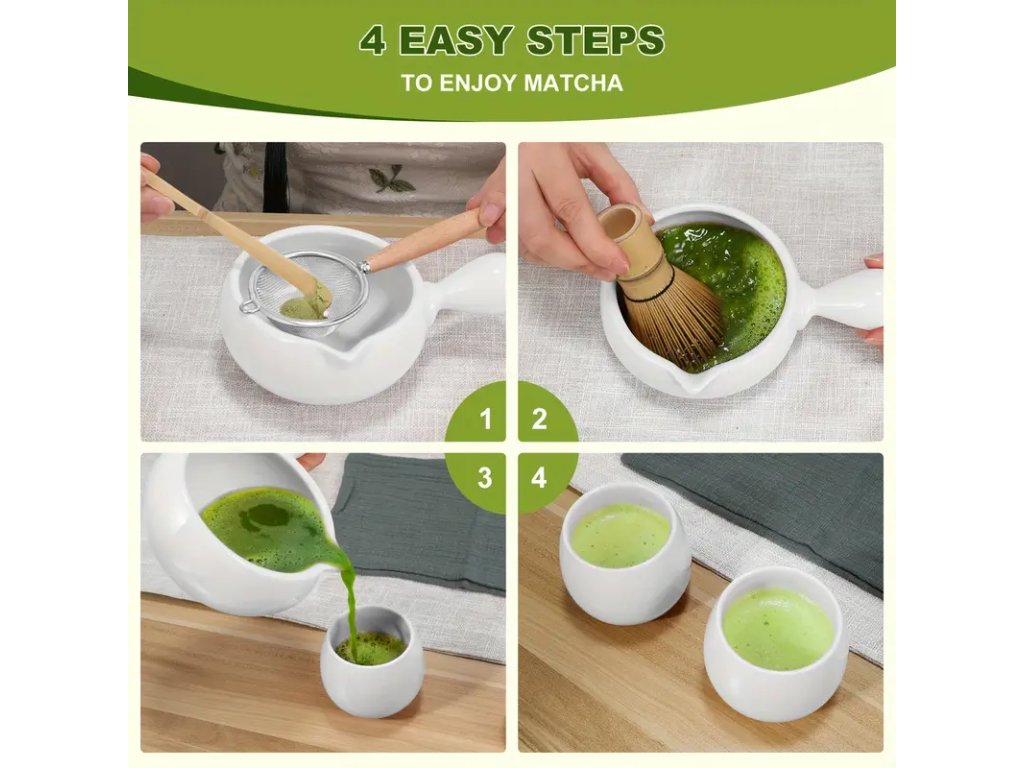 4 EASY STEPS
TO ENJOY MATCHA

1

2

3

4