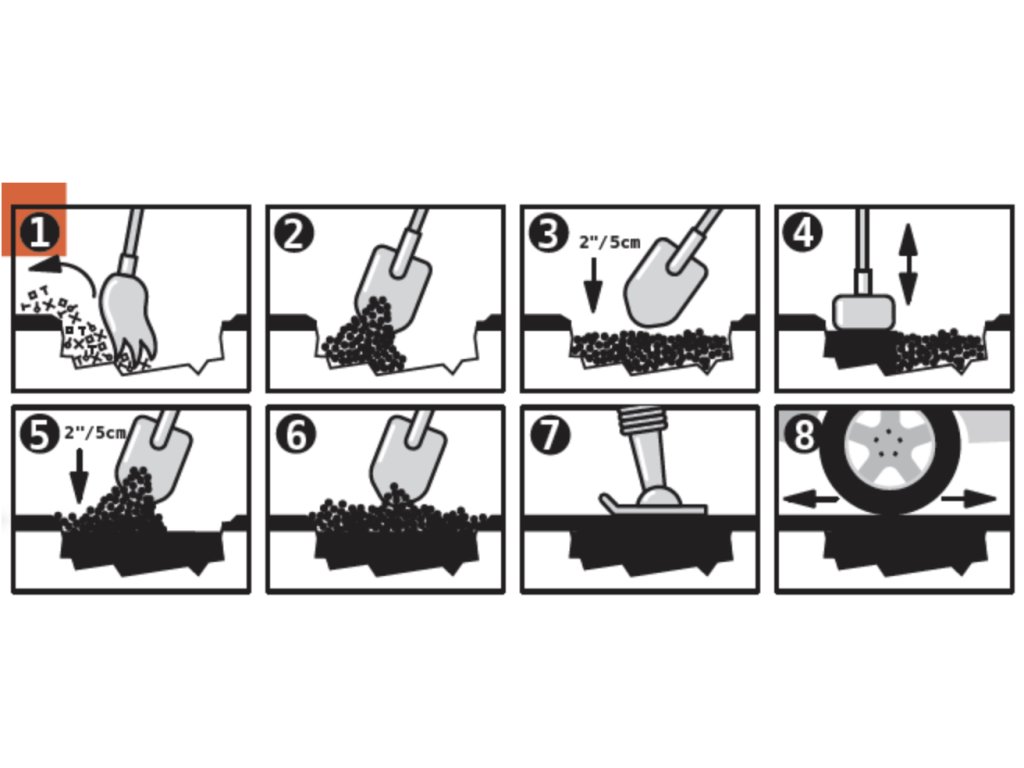 1
2
3
2"/5cm
4
5
2"/5cm
6
7
8