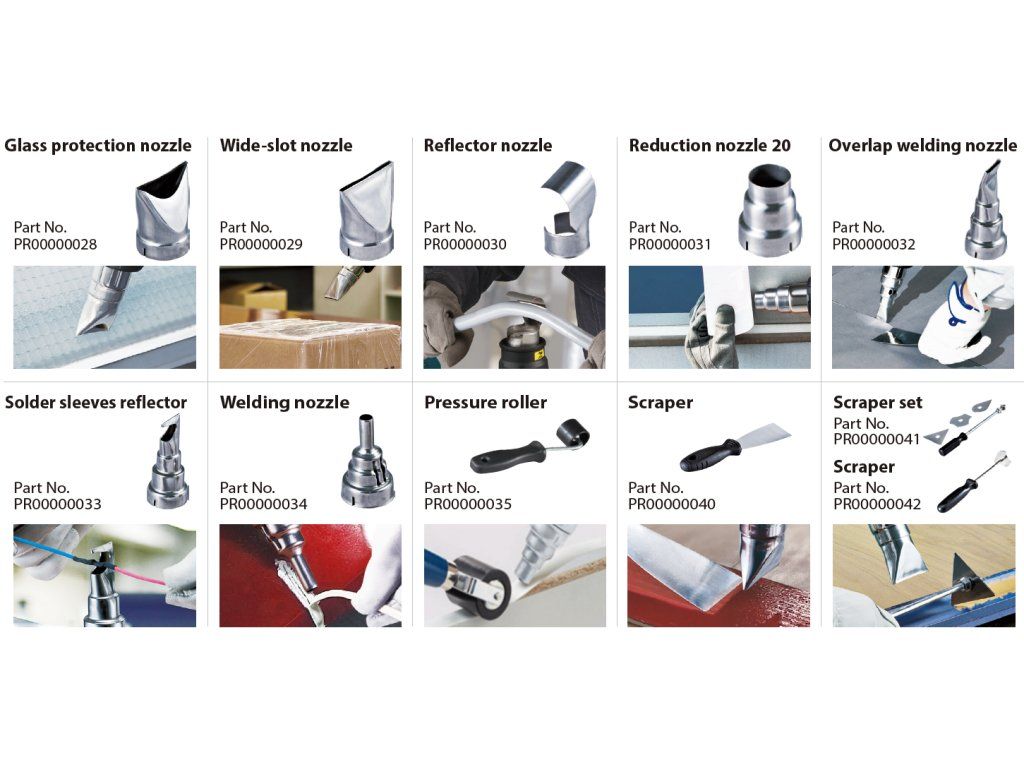 Glass protection nozzle
Part No.
PR00000028

Wide-slot nozzle
Part No.
PR00000029

Reflector nozzle
Part No.
PR00000030

Reduction nozzle 20
Part No.
PR00000031

Overlap welding nozzle
Part No.
PR00000032

Solder sleeves reflector
Part No.
PR00000033

Welding nozzle
Part No.
PR00000034

Pressure roller
Part No.
PR00000035

Scraper
Part No.
PR00000040

Scraper set
Part No.
PR00000041

Scraper
Part No.
PR00000042