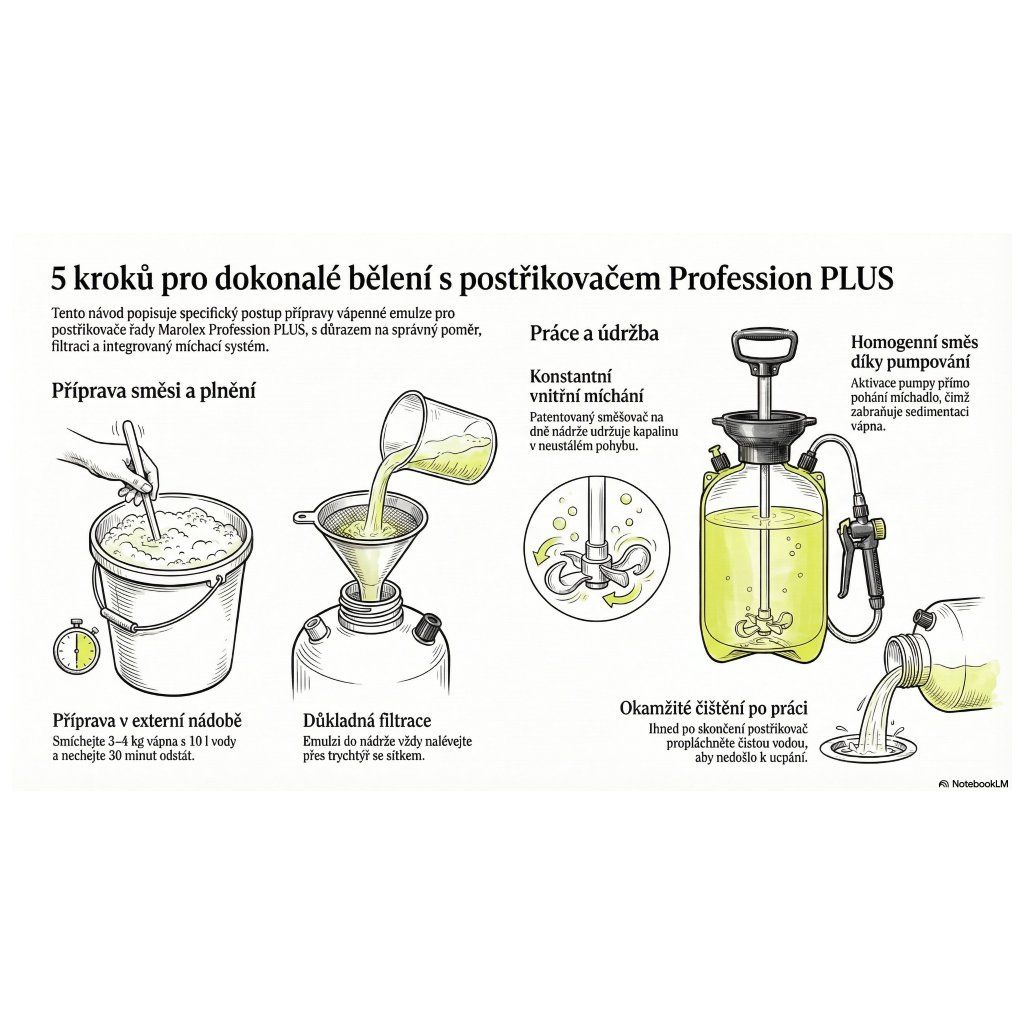 5 kroků pro dokonalé bělení s postřikovačem Profession PLUS

Tento návod popisuje specifický postup přípravy vápenné emulze pro postřikovače řady Marolex Profession PLUS, s důrazem na správný poměr, filtraci a integrovaný míchací systém.

Příprava směsi a plnění

Příprava v externí nádobě
Smíchejte 3–4 kg vápna s 10 l vody a nechejte 30 minut odstát.

Důkladná filtrace
Emulzi do nádrže vždy nalévejte přes trychtýř se sítkem.

Práce a údržba

Konstantní vnitřní míchání
Patentovaný směšovač na dně nádrže udržuje kapalinu v neustálém pohybu.

Homogenní směs díky pumpování
Aktivace pumpy přímo pohání míchadlo, čímž zabraňuje sedimentaci vápna.

Okamžité čištění po práci
Ihned po skončení postřikovač propláchněte čistou vodou, aby nedošlo k ucpání.

NotebookLM