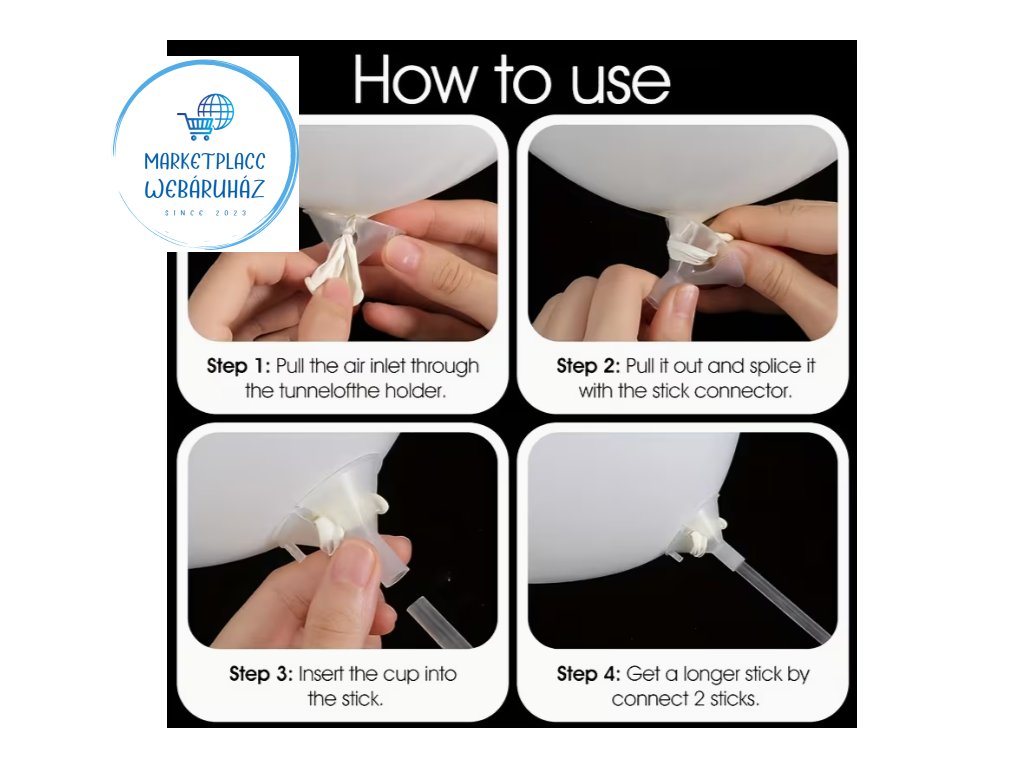 MARKETPLACC WEBÁRUHÁZ
SINCE 2023

How to use

Step 1: Pull the air inlet through the tunnelofthe holder.

Step 2: Pull it out and splice it with the stick connector.

Step 3: Insert the cup into the stick.

Step 4: Get a longer stick by connect 2 sticks.