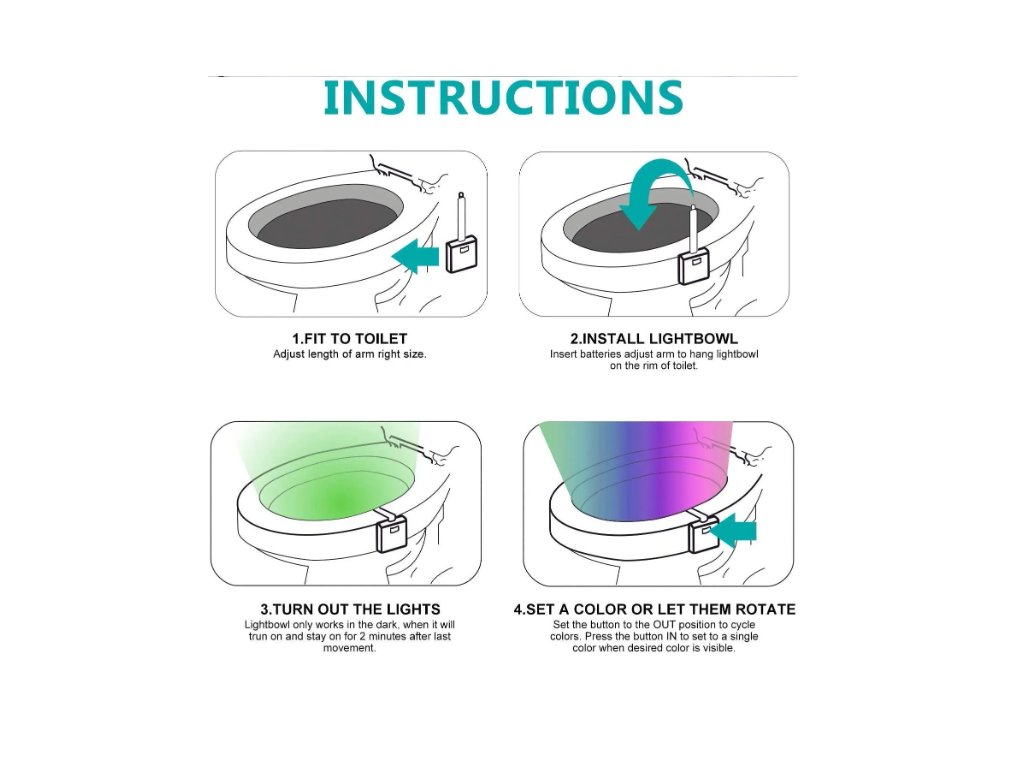 INSTRUCTIONS

1.FIT TO TOILET
Adjust length of arm right size.

2.INSTALL LIGHTBOWL
Insert batteries adjust arm to hang lightbowl on the rim of toilet.

3.TURN OUT THE LIGHTS
Lightbowl only works in the dark, when it will trun on and stay on for 2 minutes after last movement.

4.SET A COLOR OR LET THEM ROTATE
Set the button to the OUT position to cycle colors. Press the button IN to set to a single color when desired color is visible.