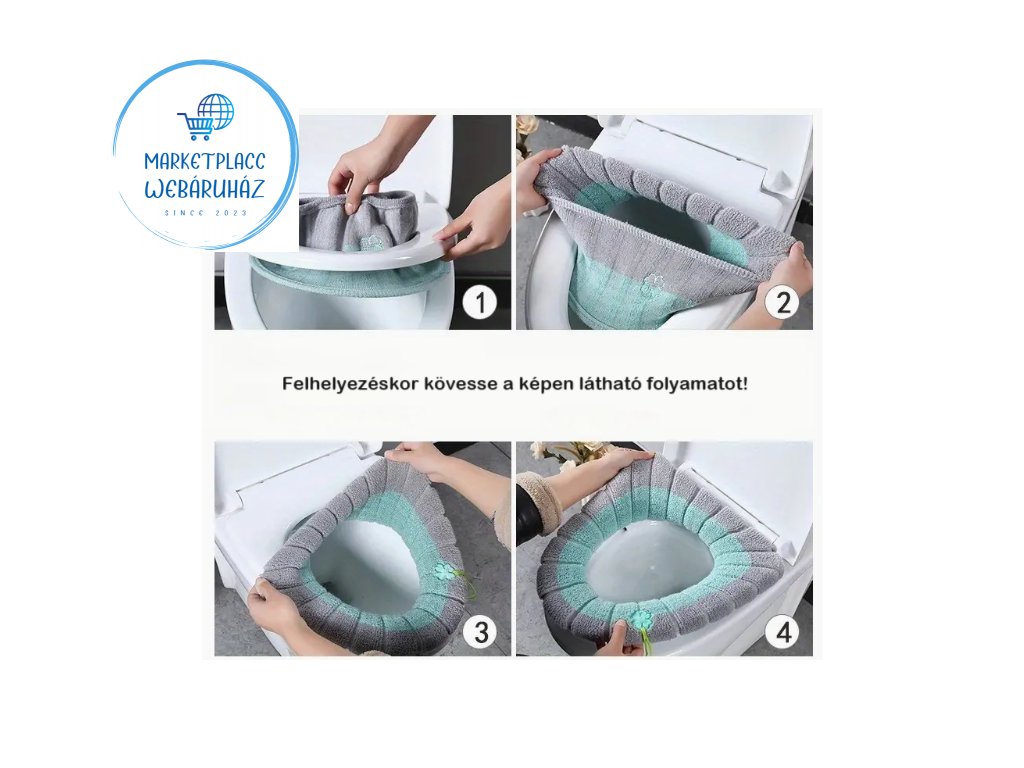 MARKETPLACC WEBÁRUHÁZ
SINCE 2023

1

2

Felhelyezéskor kövesse a képen látható folyamatot!

3

4