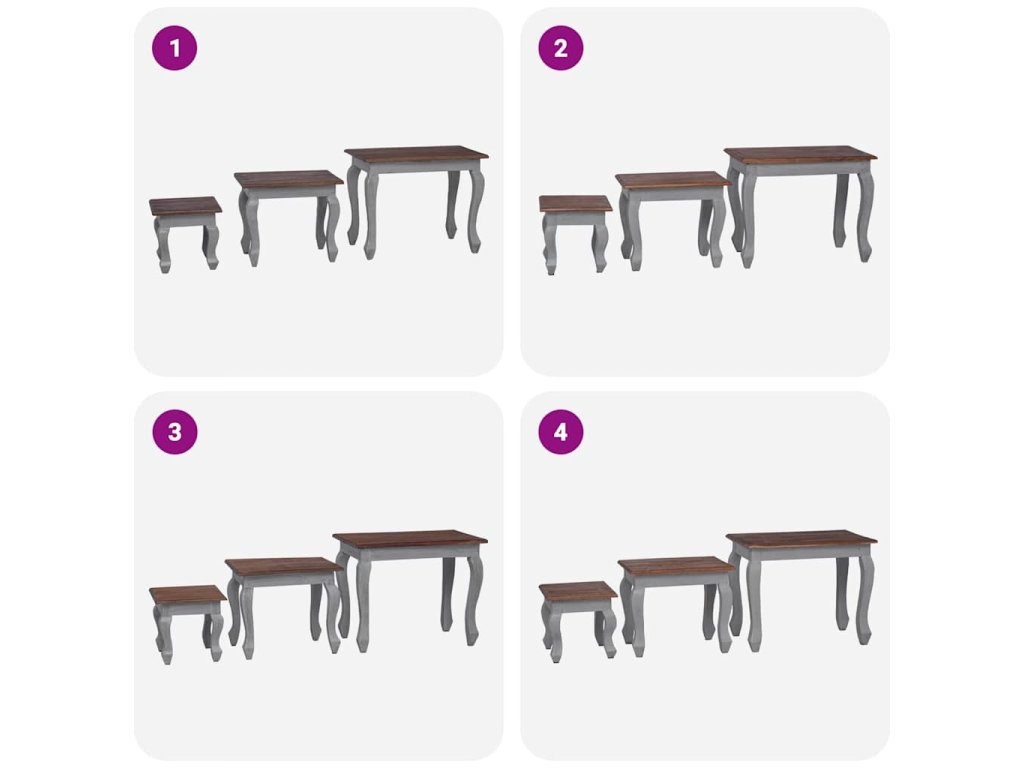 1

2

3

4