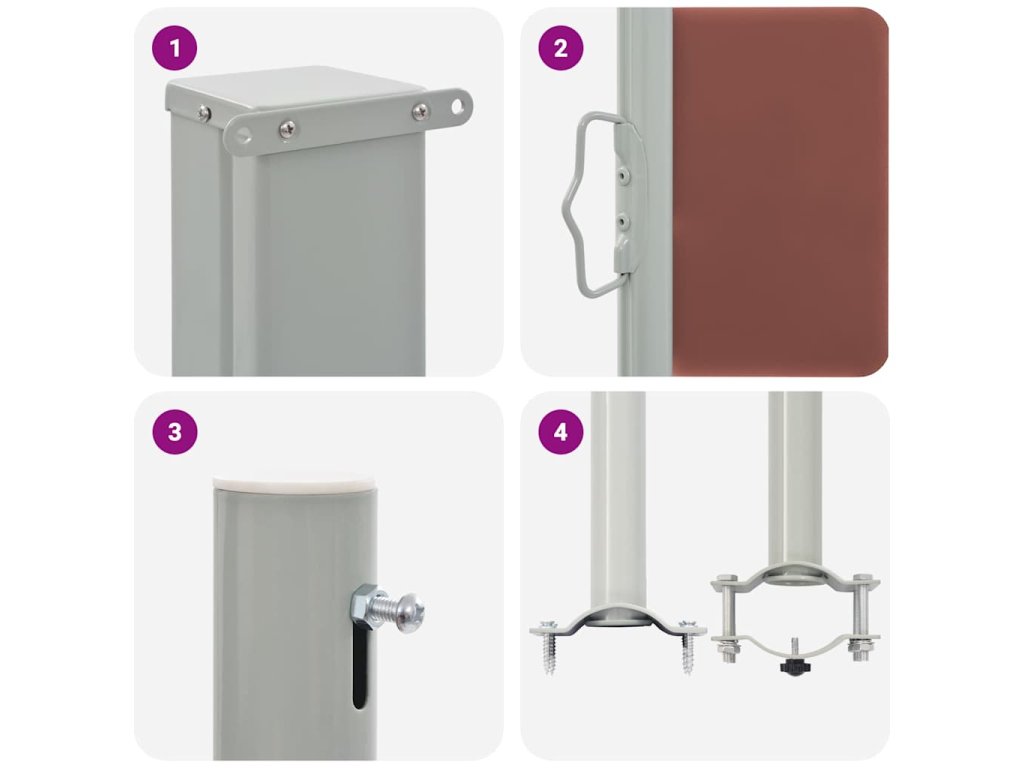 1

2

3

4