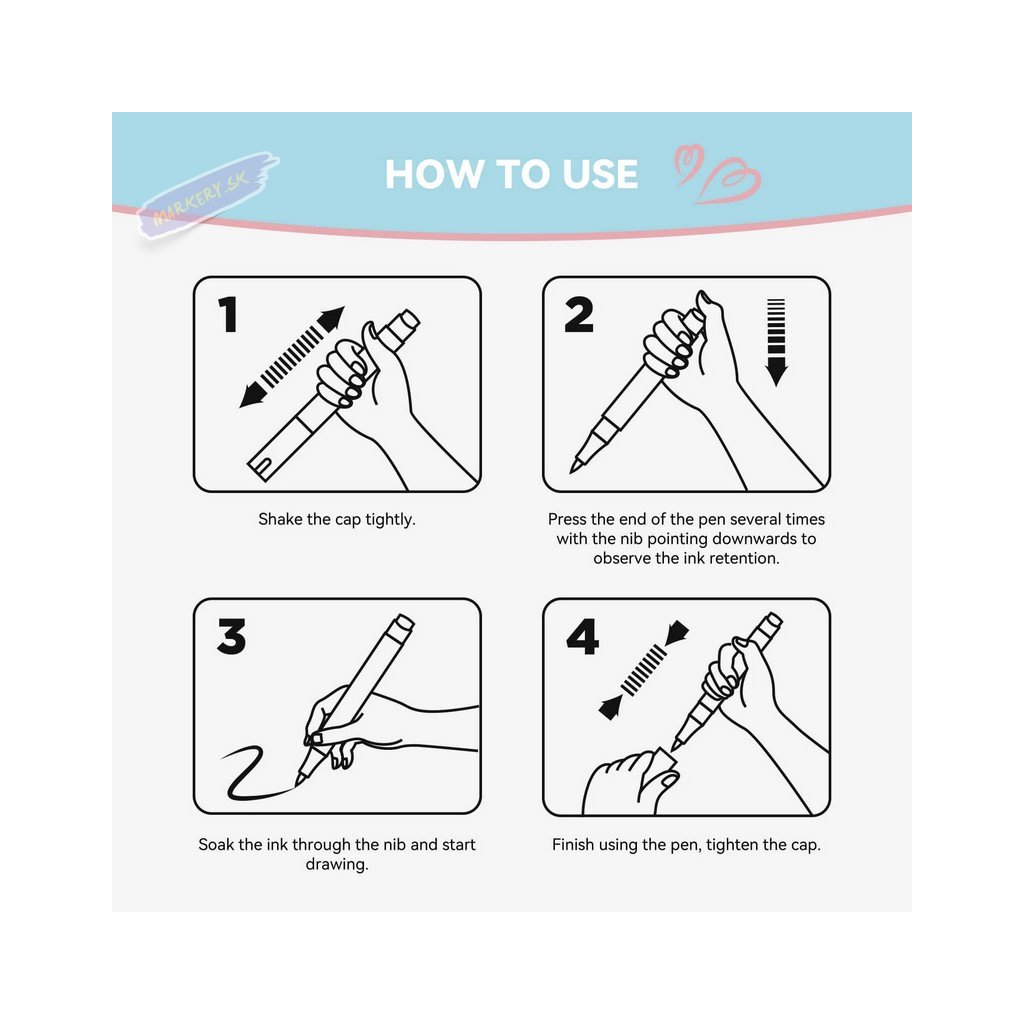 MARKERY.SK

HOW TO USE

1

Shake the cap tightly.

2

Press the end of the pen several times with the nib pointing downwards to observe the ink retention.

3

Soak the ink through the nib and start drawing.

4

Finish using the pen, tighten the cap.