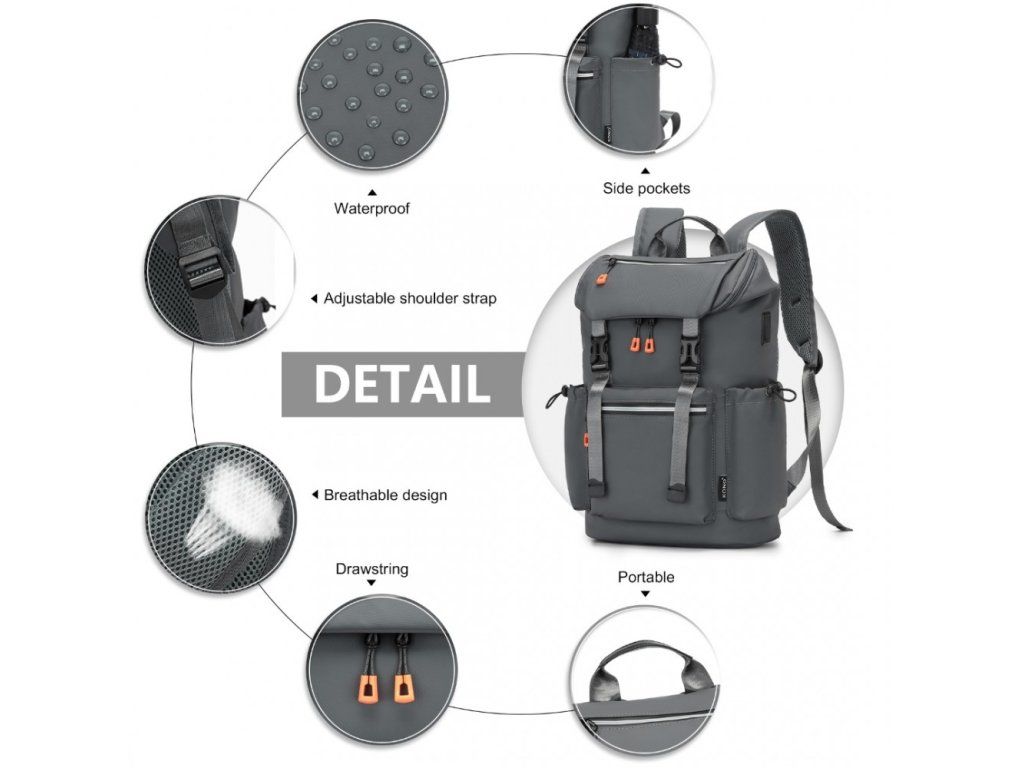 Waterproof

Side pockets

Adjustable shoulder strap

DETAIL

Breathable design

Drawstring

Portable