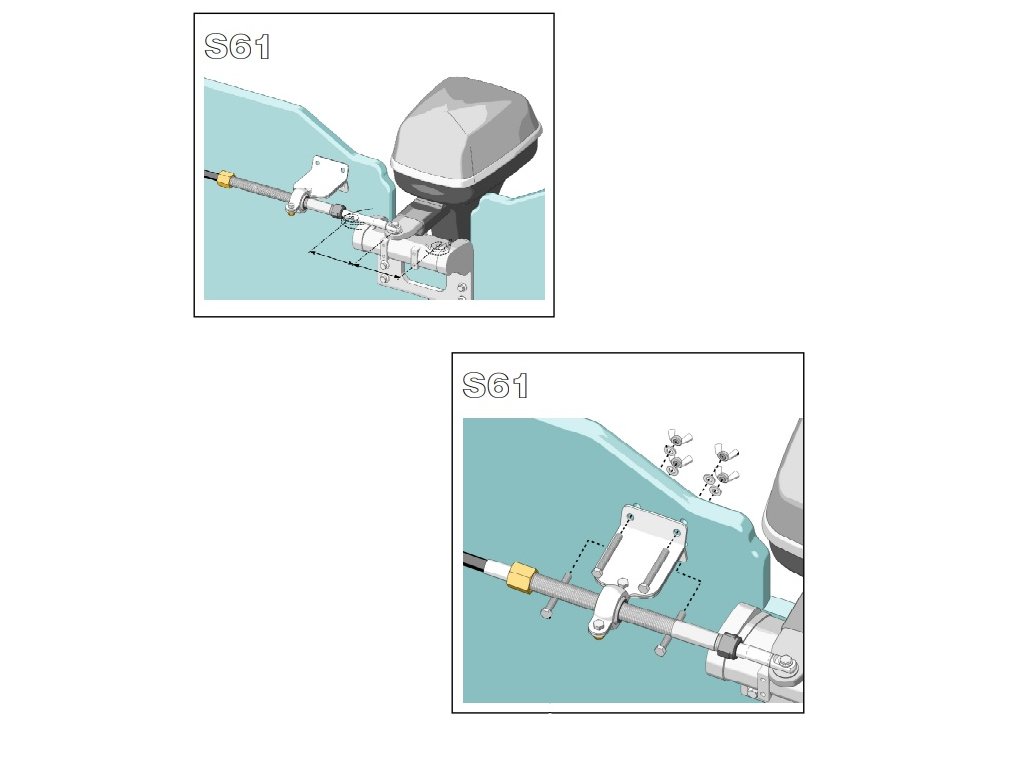 S61

S61