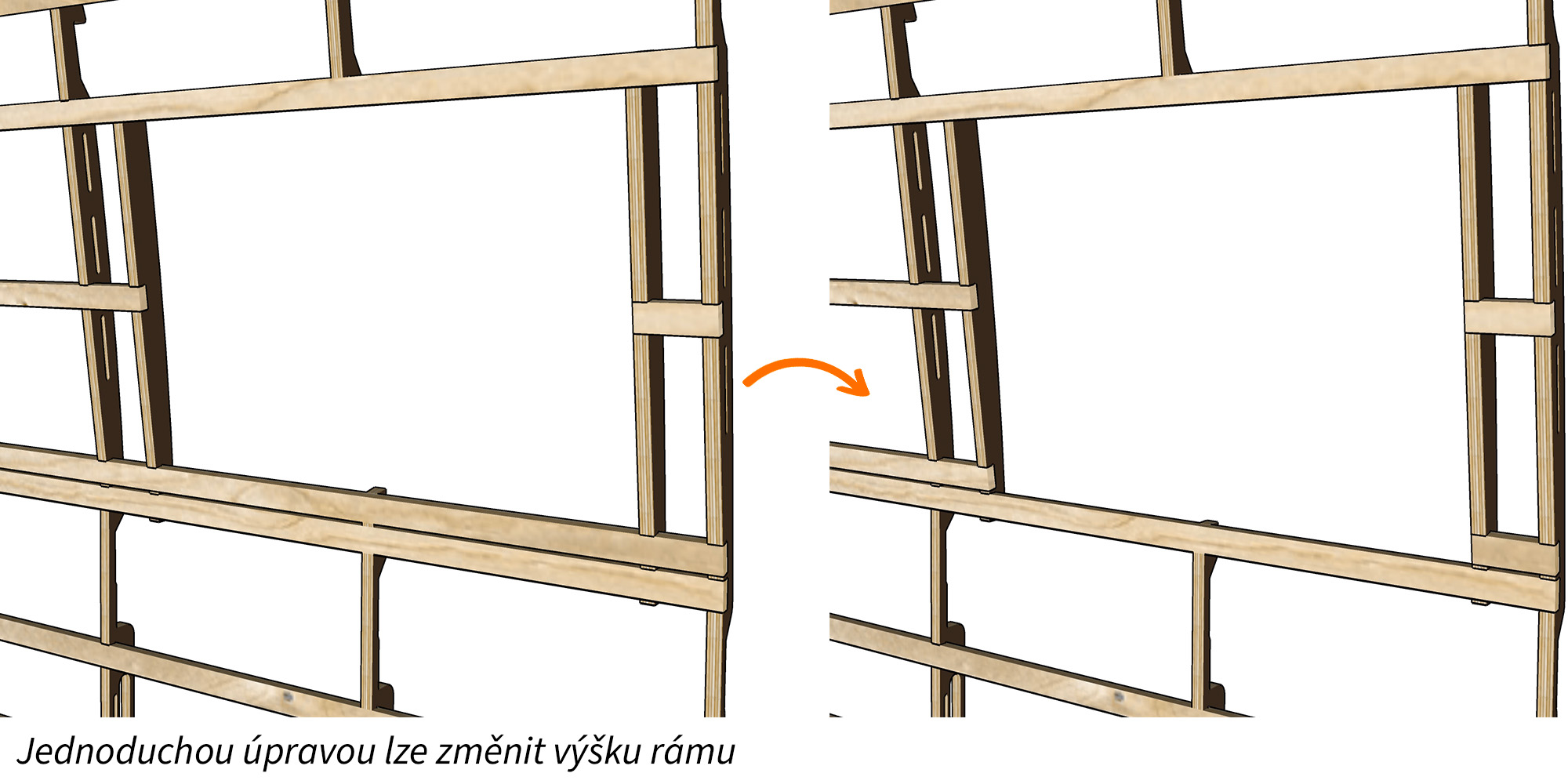 Jednoduchou úpravou lze změnit výšku rámu