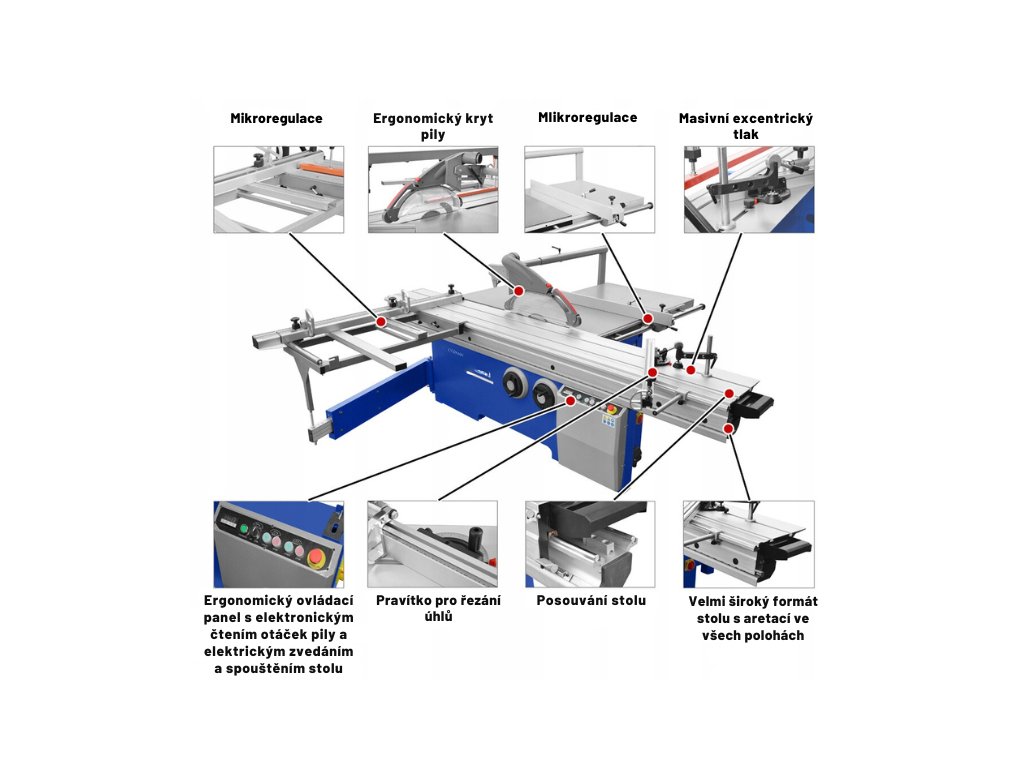 Mikroregulace

Ergonomický kryt pily

Mlikroregulace

Masivní excentrický tlak

Ergonomický ovládací panel s elektronickým čtením otáček pily a elektrickým zvedáním a spouštěním stolu

Pravítko pro řezání úhlů

Posouvání stolu

Velmi široký formát stolu s aretací ve všech polohách