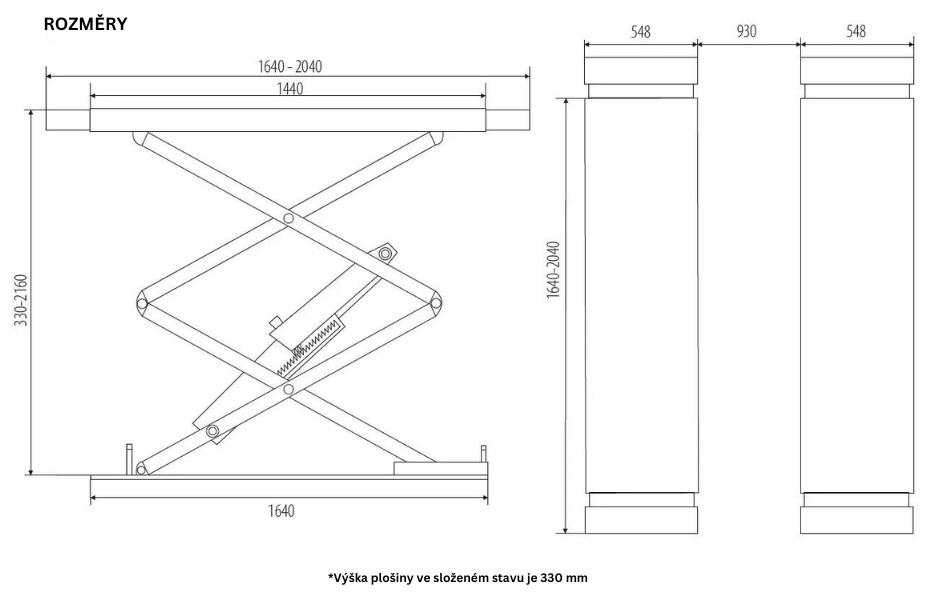 ROZMĚRY

1640 - 2040

1440

330-2160

1640

548

930

548

1640-2040

*Výška plošiny ve složeném stavu je 330 mm