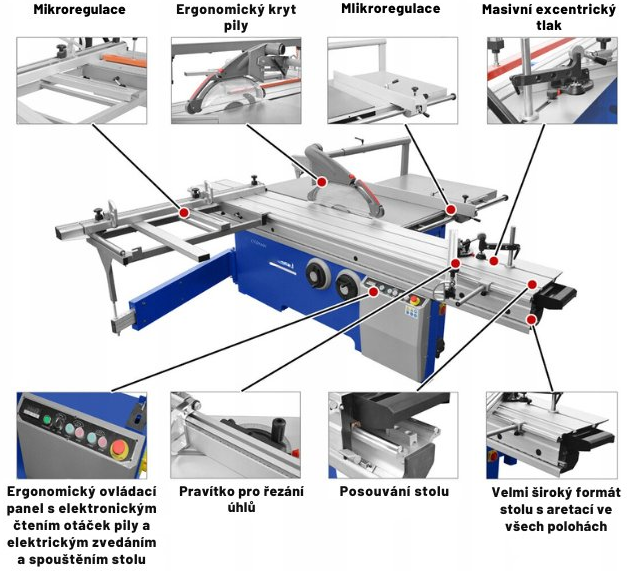 Mikroregulace

Ergonomický kryt pily

Mlikroregulace

Masivní excentrický tlak

Ergonomický ovládací panel s elektronickým čtením otáček pily a elektrickým zvedáním a spouštěním stolu

Pravítko pro řezání úhlů

Posouvání stolu

Velmi široký formát stolu s aretací ve všech polohách