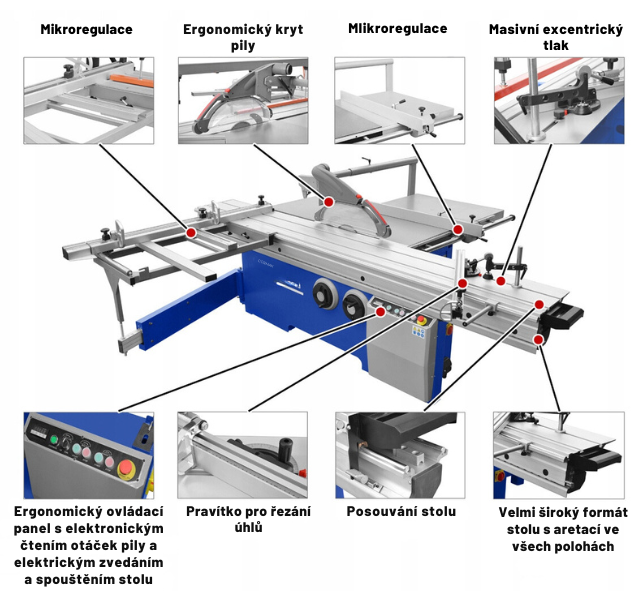 Mikroregulace

Ergonomický kryt pily

Mlikroregulace

Masivní excentrický tlak

Ergonomický ovládací panel s elektronickým čtením otáček pily a elektrickým zvedáním a spouštěním stolu

Pravítko pro řezání úhlů

Posouvání stolu

Velmi široký formát stolu s aretací ve všech polohách