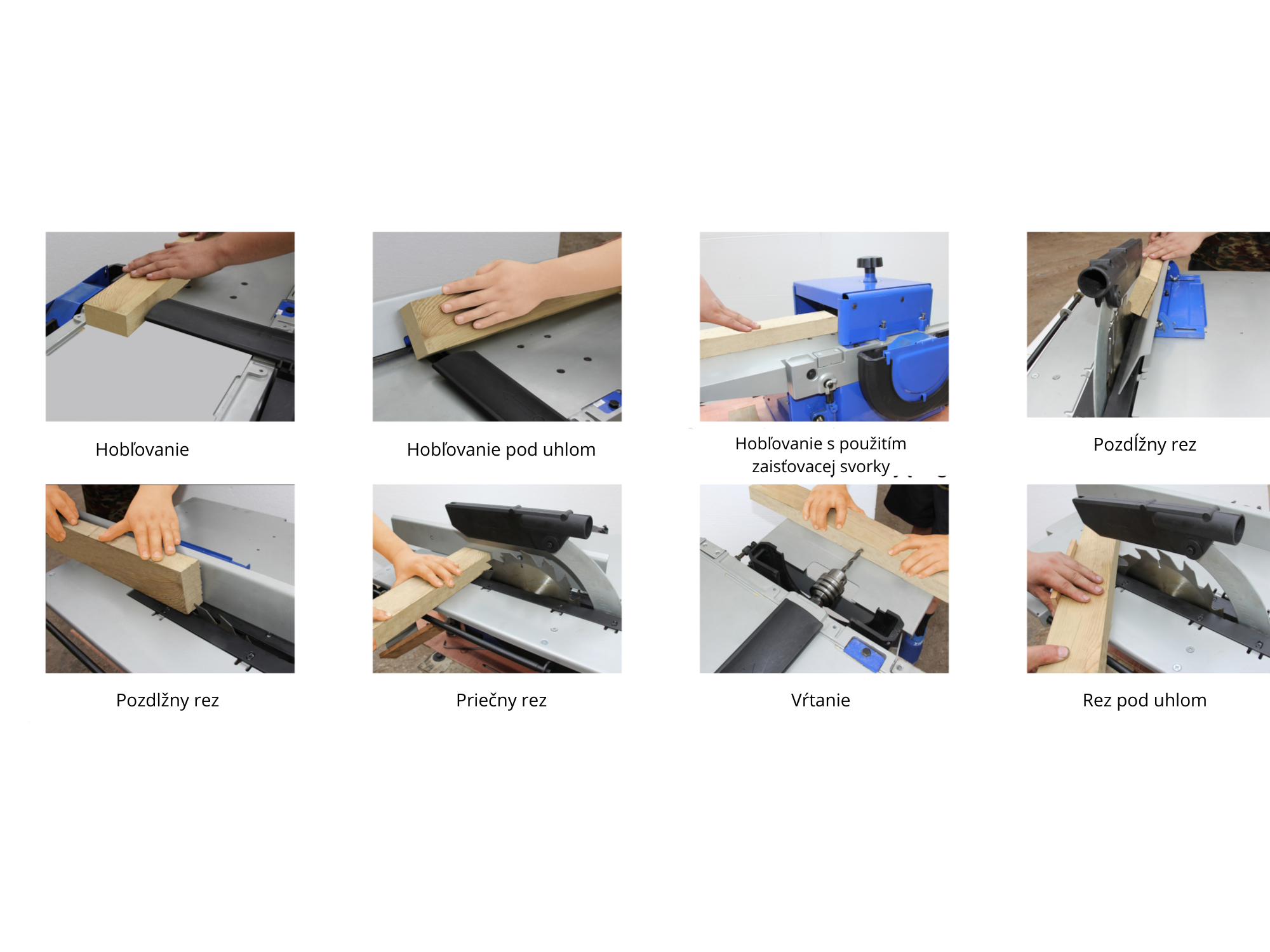 Hobľovanie

Hobľovanie pod uhlom

Hobľovanie s použitím zaisťovacej svorky

Pozdĺžny rez

Pozdlžny rez

Priečny rez

Vŕtanie

Rez pod uhlom