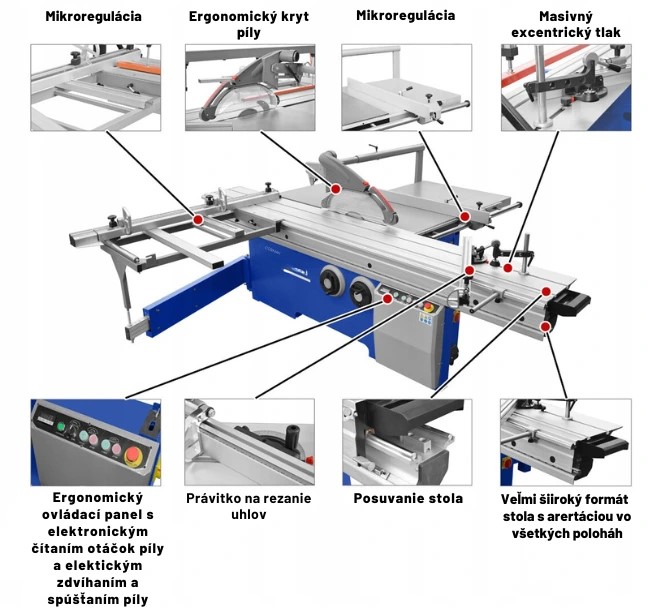 Mikroregulácia

Ergonomický kryt píly

Mikroregulácia

Masivný excentrický tlak

Ergonomický ovládací panel s elektronickým čítaním otáčok píly a elektickým zdvíhaním a spúšťaním píly

Právitko na rezanie uhlov

Posuvanie stola

Veľmi šiiroký formát stola s arertáciou vo všetkých polohách