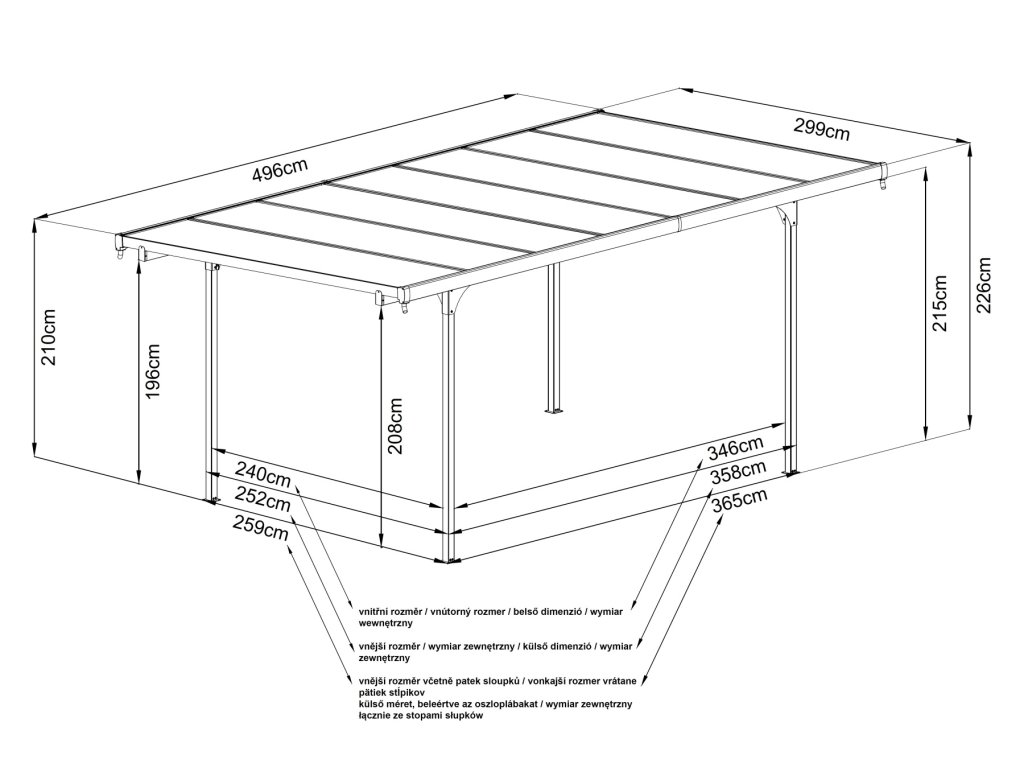 496cm
299cm
210cm
196cm
208cm
215cm
226cm
240cm
252cm
259cm
346cm
358cm
365cm

vnitřní rozměr / vnútorný rozmer / belső dimenzió / wymiar wewnętrzny

vnější rozměr / wymiar zewnętrzny / külső dimenzió / wymiar zewnętrzny

vnější rozměr včetně patek sloupků / vonkajší rozmer vrátane pätiek stĺpikov
külső méret, beleértve az oszloplábakat / wymiar zewnętrzny łącznie ze stopami słupków