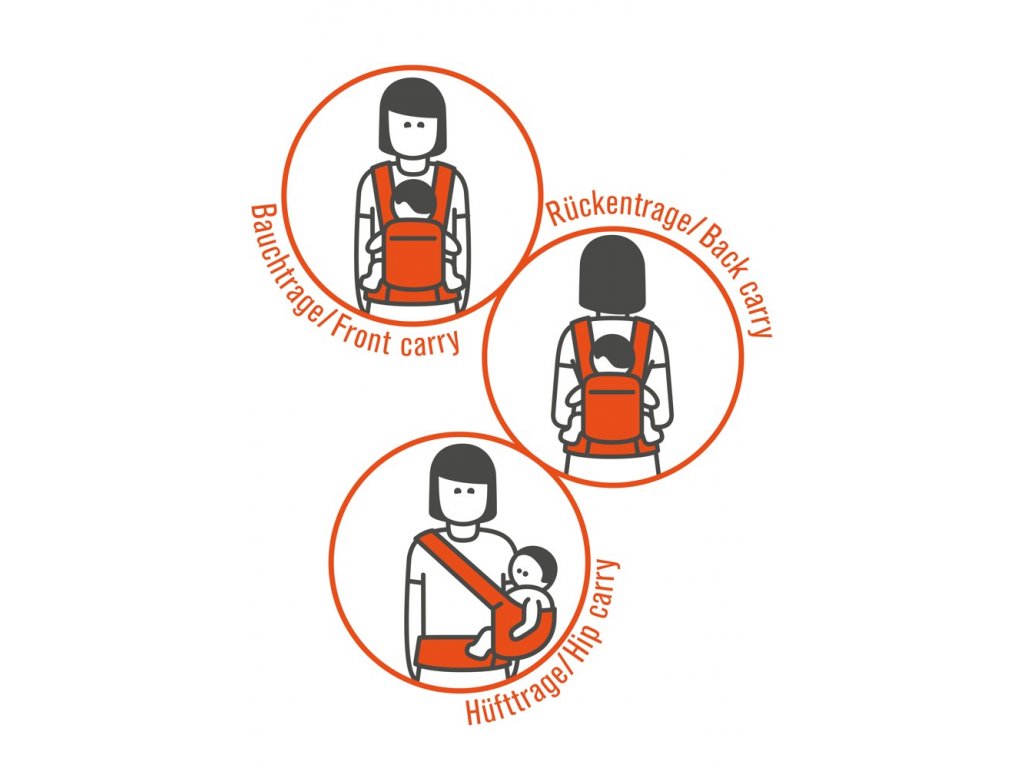 Bauchtrage/Front carry

Rückentrage/Back carry

Hüfttrage/Hip carry