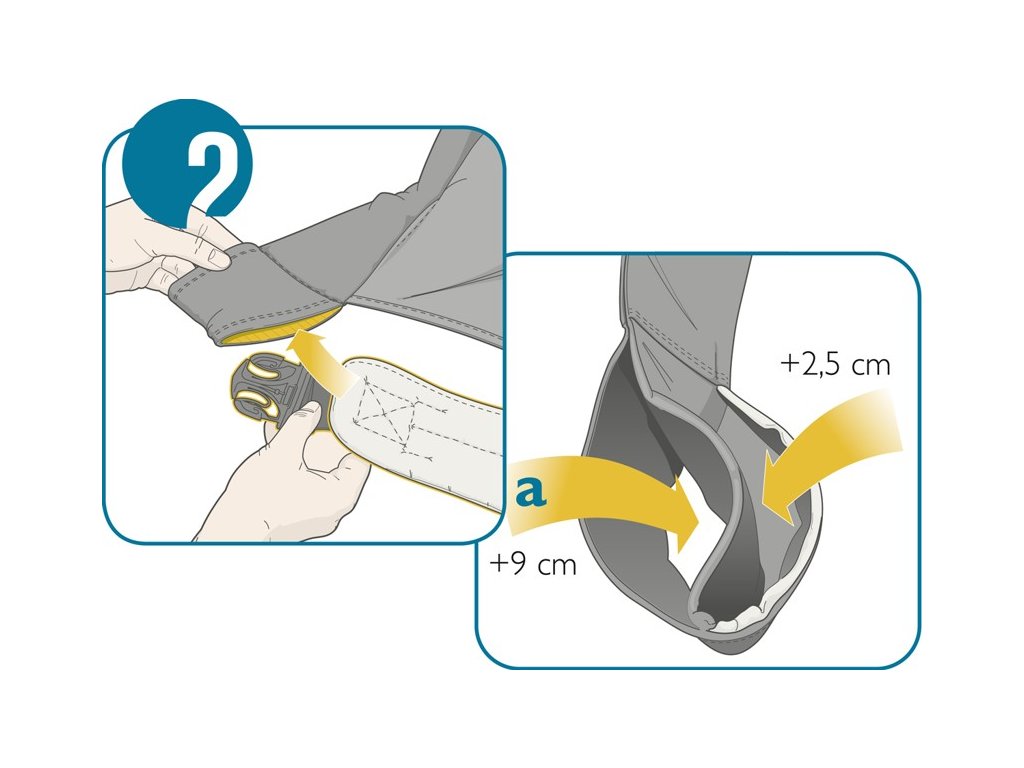 2

+2,5 cm

a

+9 cm