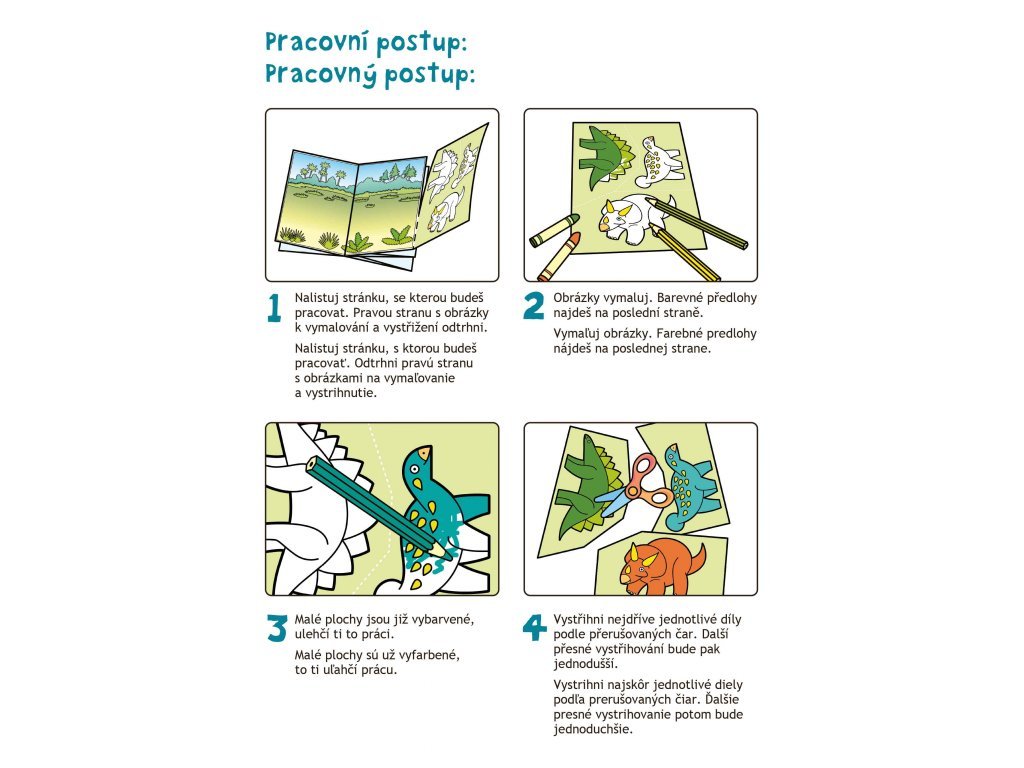 Pracovní postup:
Pracovný postup:

1 Nalistuj stránku, se kterou budeš pracovat. Pravou stranu s obrázky k vymalování a vystřižení odtrhni.

Nalistuj stránku, s ktorou budeš pracovať. Odtrhni pravú stranu s obrázkami na vymaľovanie a vystrihnutie.

2 Obrázky vymaluj. Barevné předlohy najdeš na poslední straně.

Vymaľuj obrázky. Farebné predlohy nájdeš na poslednej strane.

3 Malé plochy jsou již vybarvené, ulehčí ti to práci.

Malé plochy sú už vyfarbené, to ti uľahčí prácu.

4 Vystřihni nejdříve jednotlivé díly podle přerušovaných čar. Další přesné vystřihování bude pak jednodušší.

Vystrihni najskôr jednotlivé diely podľa prerušovaných čiar. Ďalšie presné vystrihovanie potom bude jednoduchšie.