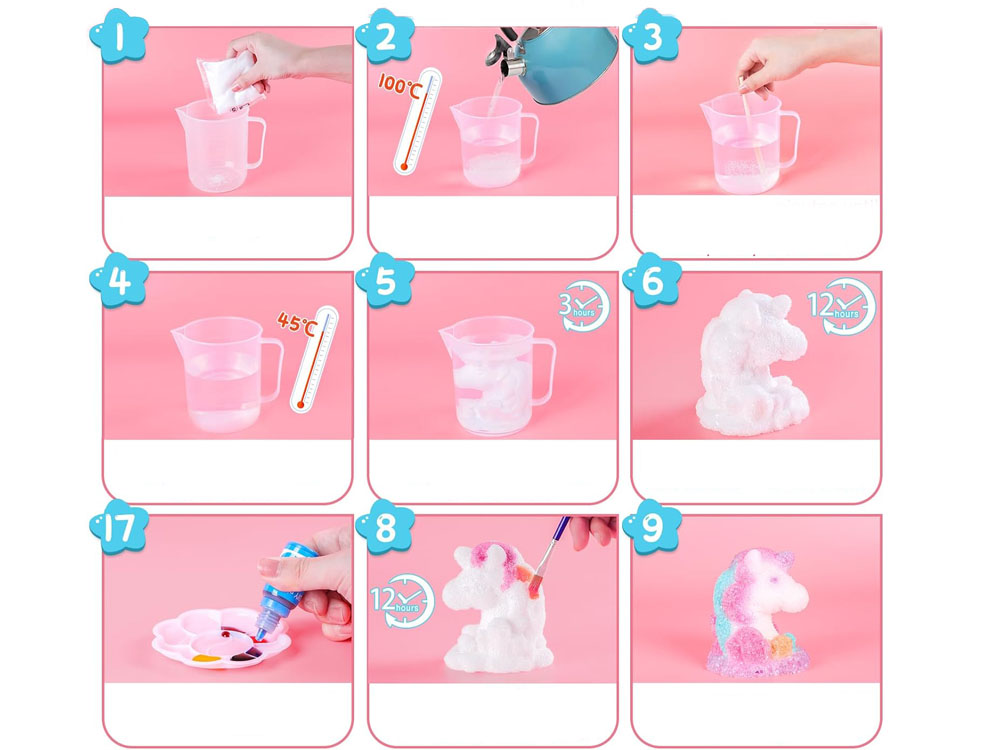 1

2
100°C

3

4
45°C

5
3 hours

6
12 hours

17

8
12 hours

9